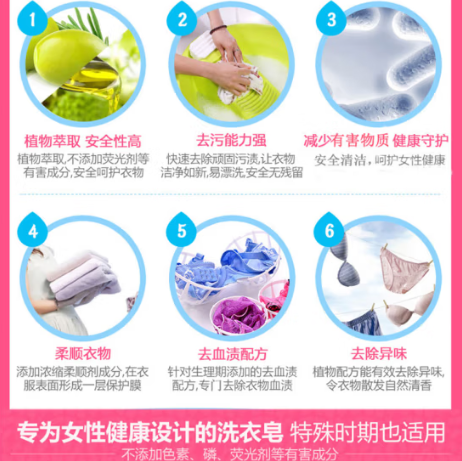 1

植物萃取 安全性高

植物萃取,不添加荧光剂等有害成分,安全呵护衣物

2

去污能力强

快速去除顽固污渍,让衣物洁净如新,易漂洗,安全无残留

3

减少有害物质 健康守护

安全清洁,呵护女性健康

4

柔顺衣物

添加浓缩柔顺剂成分,在衣服表面形成一层保护膜

5

去血渍配方

针对生理期添加的去血渍配方,专门去除衣物血渍

6

去除异味

植物配方能有效去除异味,令衣物散发自然清香

专为女性健康设计的洗衣皂 特殊时期也适用

不添加色素、磷、荧光剂等有害成分