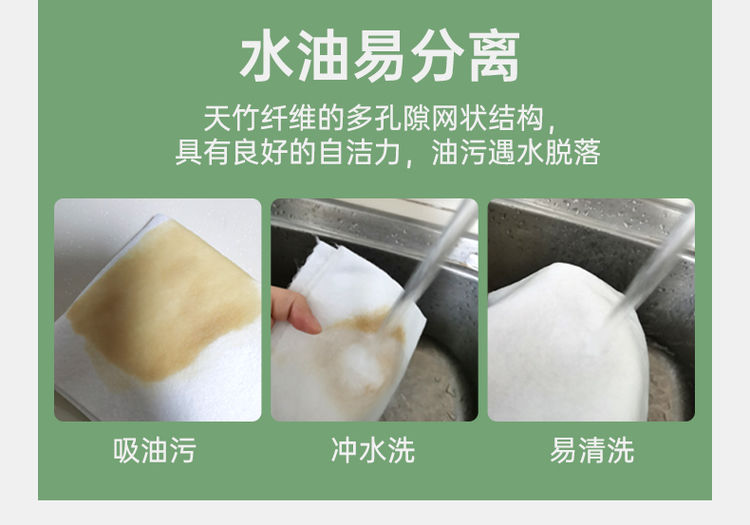 水油易分离

天竹纤维的多孔隙网状结构，
具有良好的自洁力，油污遇水脱落

吸油污

冲水洗

易清洗