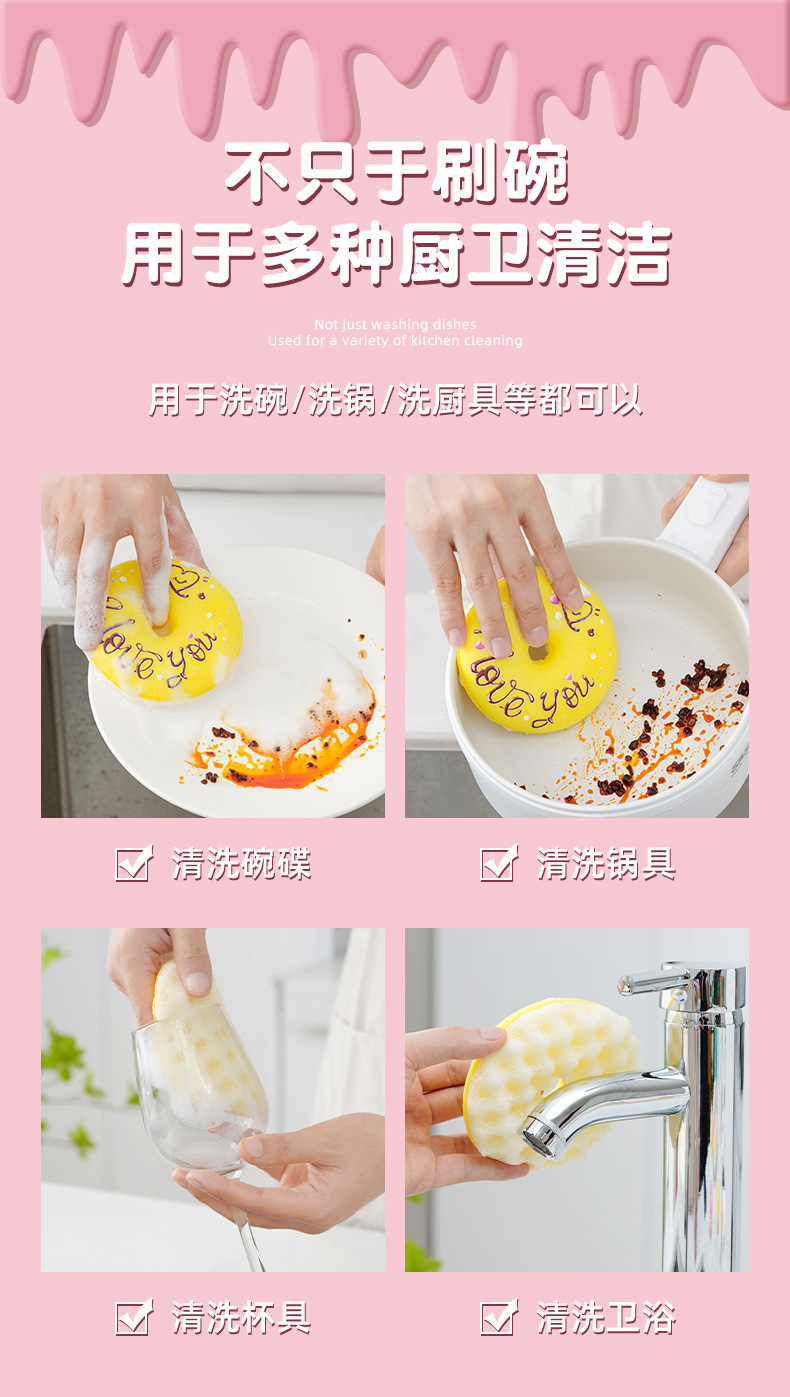 不只于刷碗
用于多种厨卫清洁

Not just washing dishes
Used for a variety of kitchen cleaning

用于洗碗/洗锅/洗厨具等都可以

I love you

I love you

清洗碗碟

清洗锅具

清洗杯具

清洗卫浴