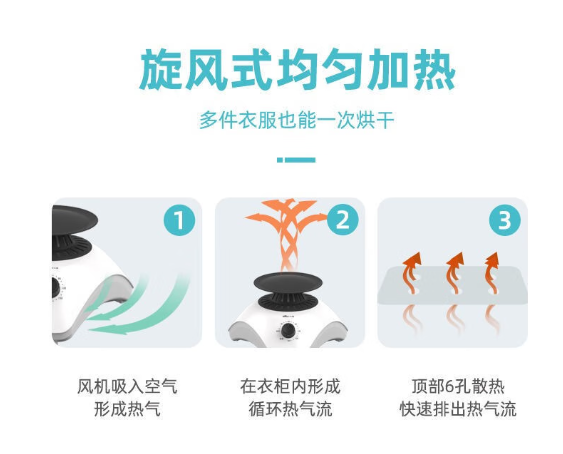 旋风式均匀加热

多件衣服也能一次烘干

1

2

3

风机吸入空气
形成热气

在衣柜内形成
循环热气流

顶部6孔散热
快速排出热气流