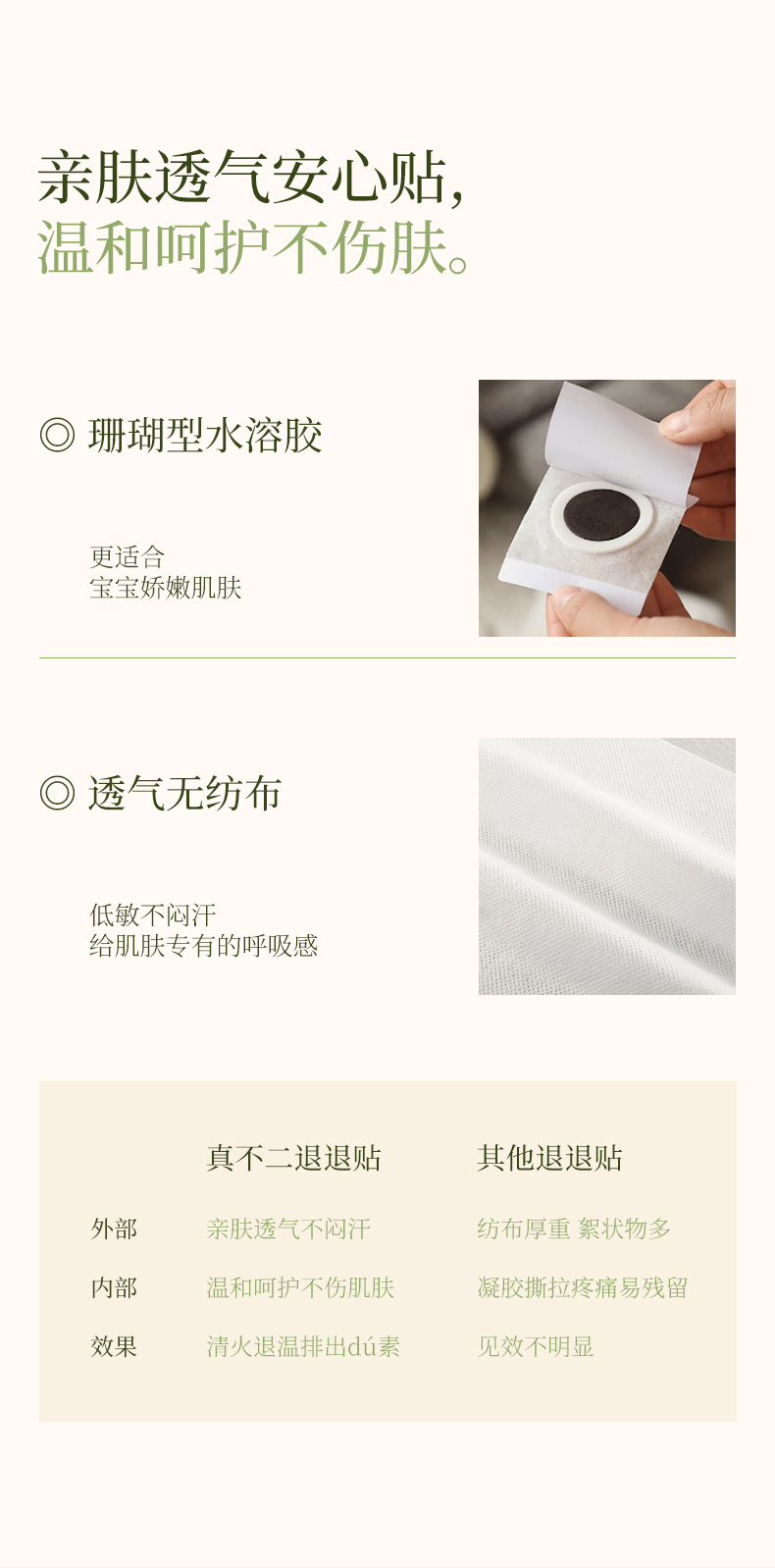 亲肤透气安心贴，
温和呵护不伤肤。

◎ 珊瑚型水溶胶

更适合
宝宝娇嫩肌肤

◎ 透气无纺布

低敏不闷汗
给肌肤专有的呼吸感

|  | 真不二退退贴 | 其他退退贴 |
|---|---|---|
| 外部 | 亲肤透气不闷汗 | 纺布厚重 絮状物多 |
| 内部 | 温和呵护不伤肌肤 | 凝胶撕拉疼痛易残留 |
| 效果 | 清火退温排出dú素 | 见效不明显 |