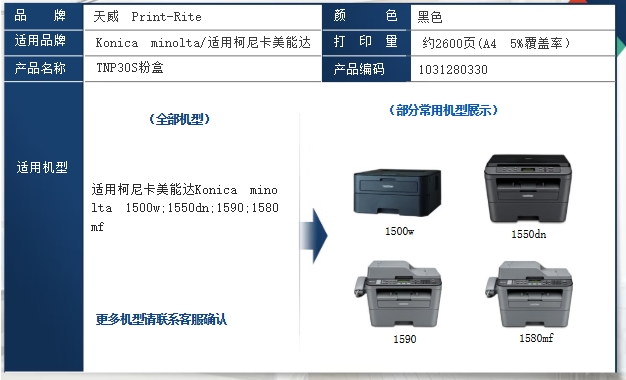 | 品　　牌 | 天威　Print-Rite | 颜　　色 | 黑色 |
|---|---|---|---|
| 适用品牌 | Konica　minolta/适用柯尼卡美能达 | 打　印　量 | 约2600页(A4　5%覆盖率） |
| 产品名称 | TNP30S粉盒 | 产品编码 | 1031280330 |

适用机型

（全部机型）

适用柯尼卡美能达Konica　minolta　1500w;1550dn;1590;1580mf

更多机型请联系客服确认

（部分常用机型展示）

1500w

1550dn

1590

1580mf