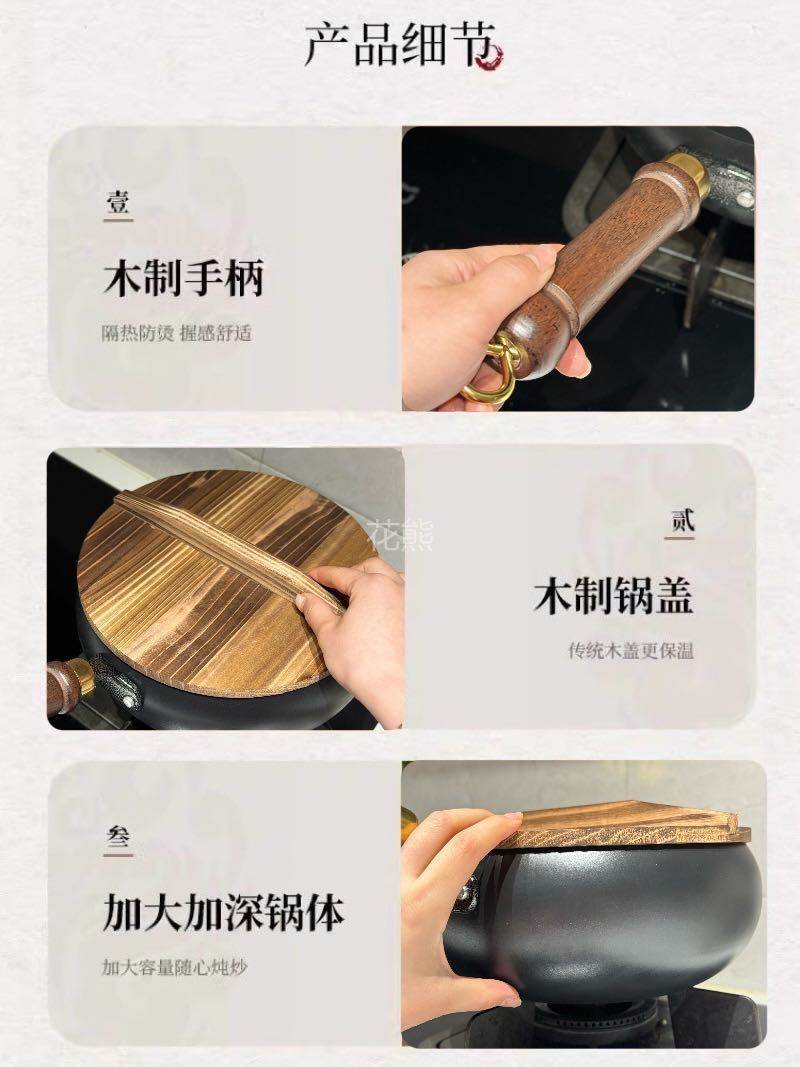 产品细节

壹

木制手柄

隔热防烫 握感舒适

花熊

贰

木制锅盖

传统木盖更保温

叁

加大加深锅体

加大容量随心炖炒