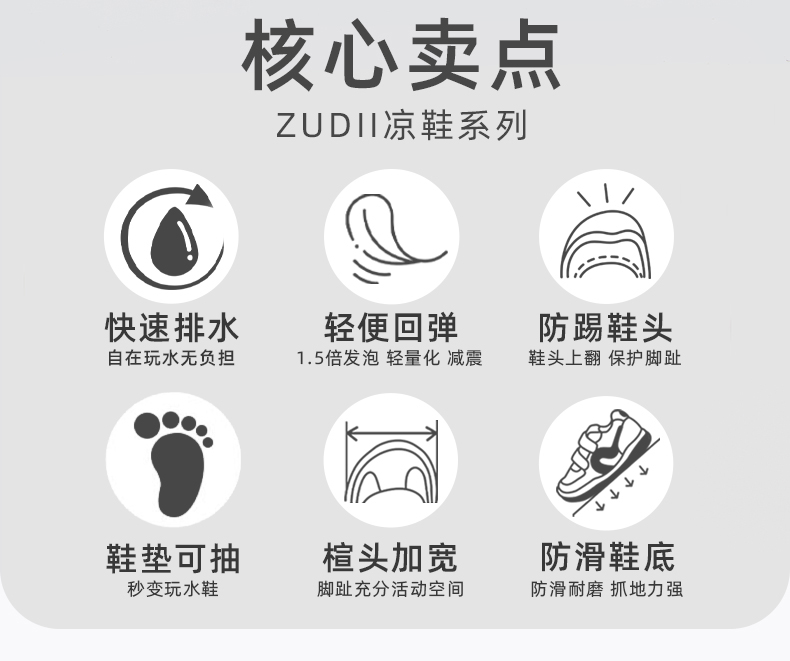 核心卖点

ZUDII凉鞋系列

快速排水
自在玩水无负担

轻便回弹
1.5倍发泡 轻量化 减震

防踢鞋头
鞋头上翻 保护脚趾

鞋垫可抽
秒变玩水鞋

楦头加宽
脚趾充分活动空间

防滑鞋底
防滑耐磨 抓地力强