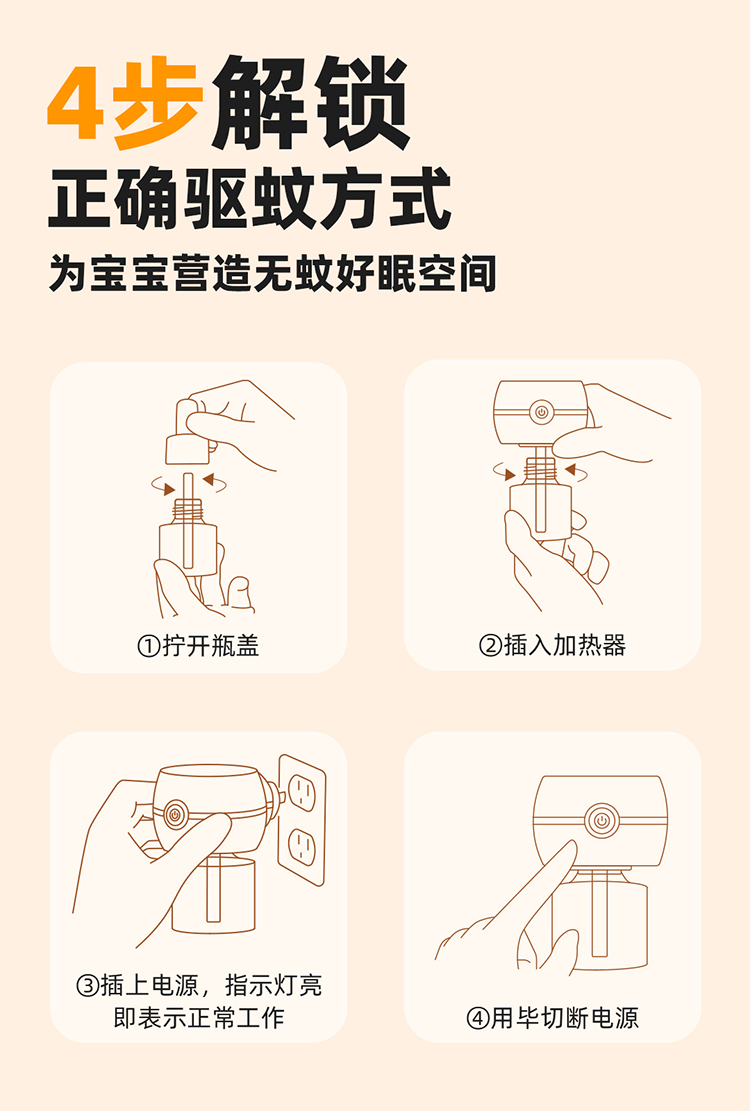 4步解锁
正确驱蚊方式
为宝宝营造无蚊好眠空间

①拧开瓶盖

②插入加热器

③插上电源，指示灯亮即表示正常工作

④用毕切断电源