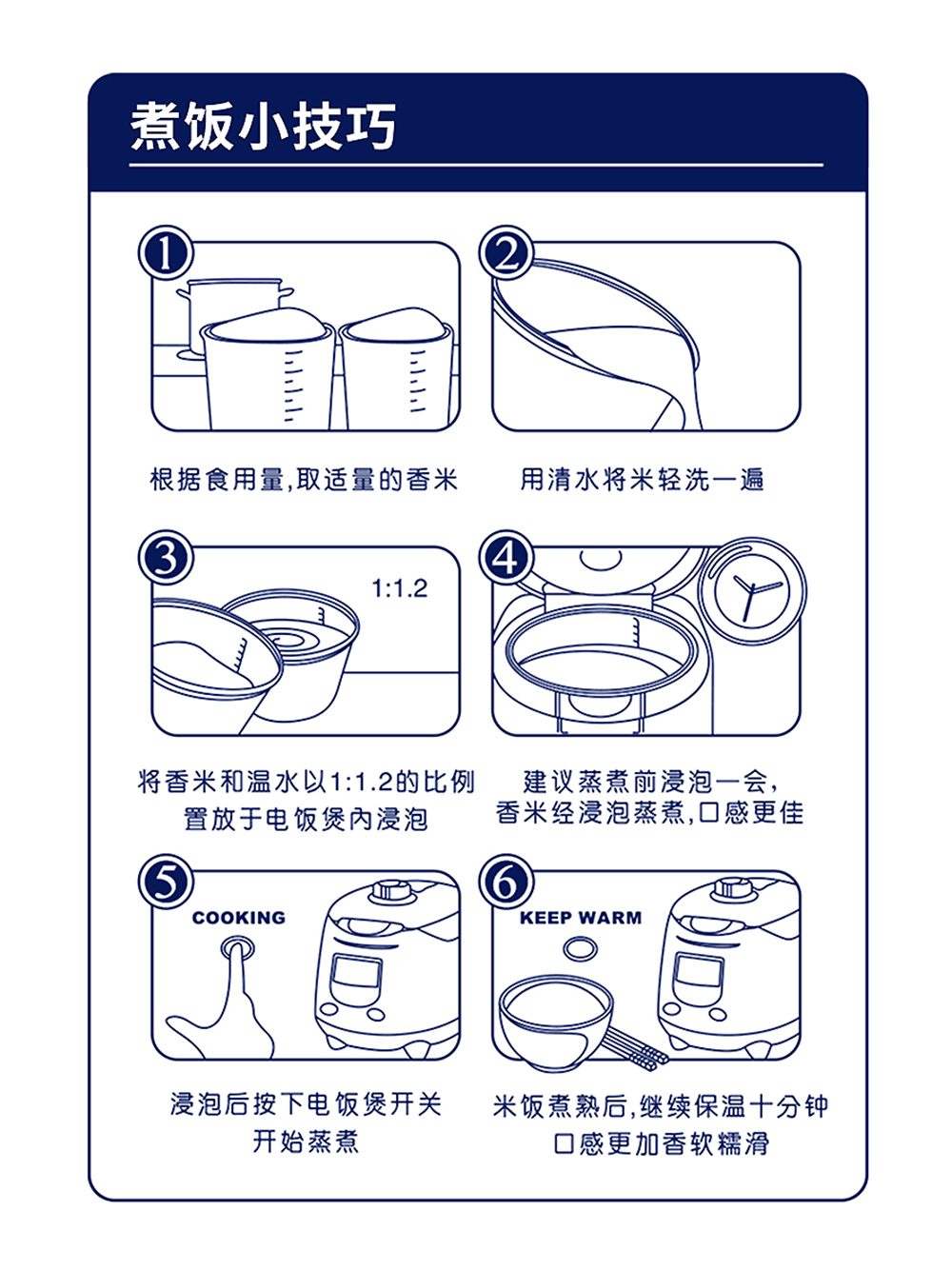 煮饭小技巧

1

根据食用量,取适量的香米

2

用清水将米轻洗一遍

3

1:1.2

将香米和温水以1:1.2的比例置放于电饭煲内浸泡

4

建议蒸煮前浸泡一会,香米经浸泡蒸煮,口感更佳

5

COOKING

浸泡后按下电饭煲开关开始蒸煮

6

KEEP WARM

米饭煮熟后,继续保温十分钟口感更加香软糯滑