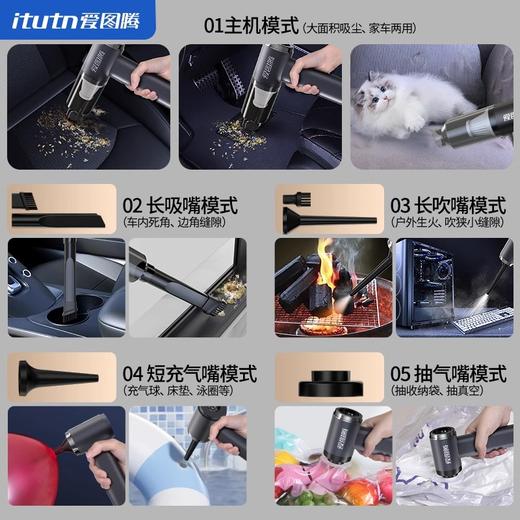 itutn爱图腾

01主机模式 (大面积吸尘、家车两用)

02 长吸嘴模式
(车内死角、边角缝隙)

03 长吹嘴模式
(户外生火、吹狭小缝隙)

04 短充气嘴模式
(充气球、床垫、泳圈等)

05 抽气嘴模式
(抽收纳袋、抽真空)