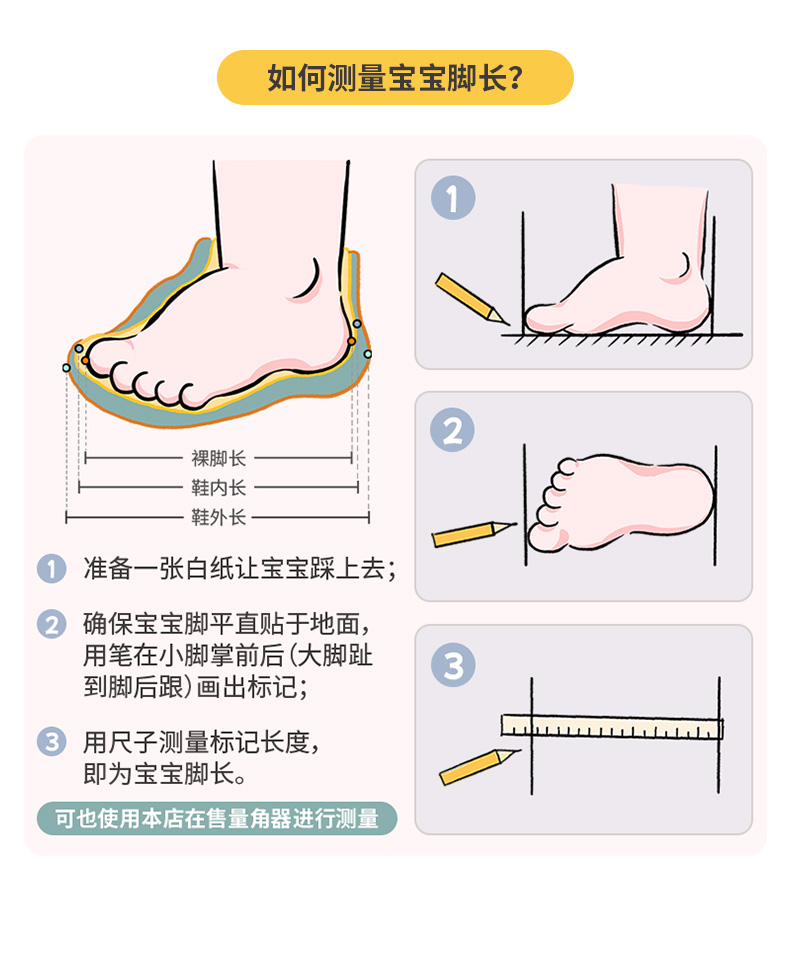 如何测量宝宝脚长？

裸脚长
鞋内长
鞋外长

1 准备一张白纸让宝宝踩上去；

2 确保宝宝脚平直贴于地面，用笔在小脚掌前后（大脚趾到脚后跟）画出标记；

3 用尺子测量标记长度，即为宝宝脚长。

可也使用本店在售量角器进行测量

1

2

3