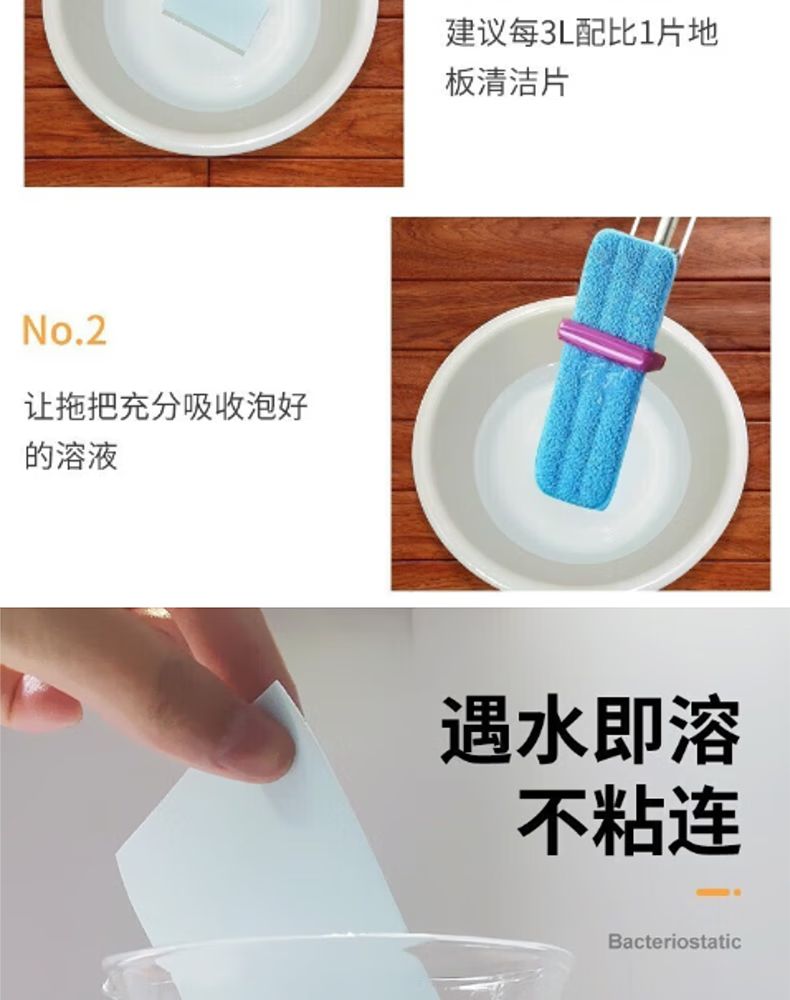 建议每3L配比1片地板清洁片

No.2

让拖把充分吸收泡好的溶液

遇水即溶
不粘连

Bacteriostatic