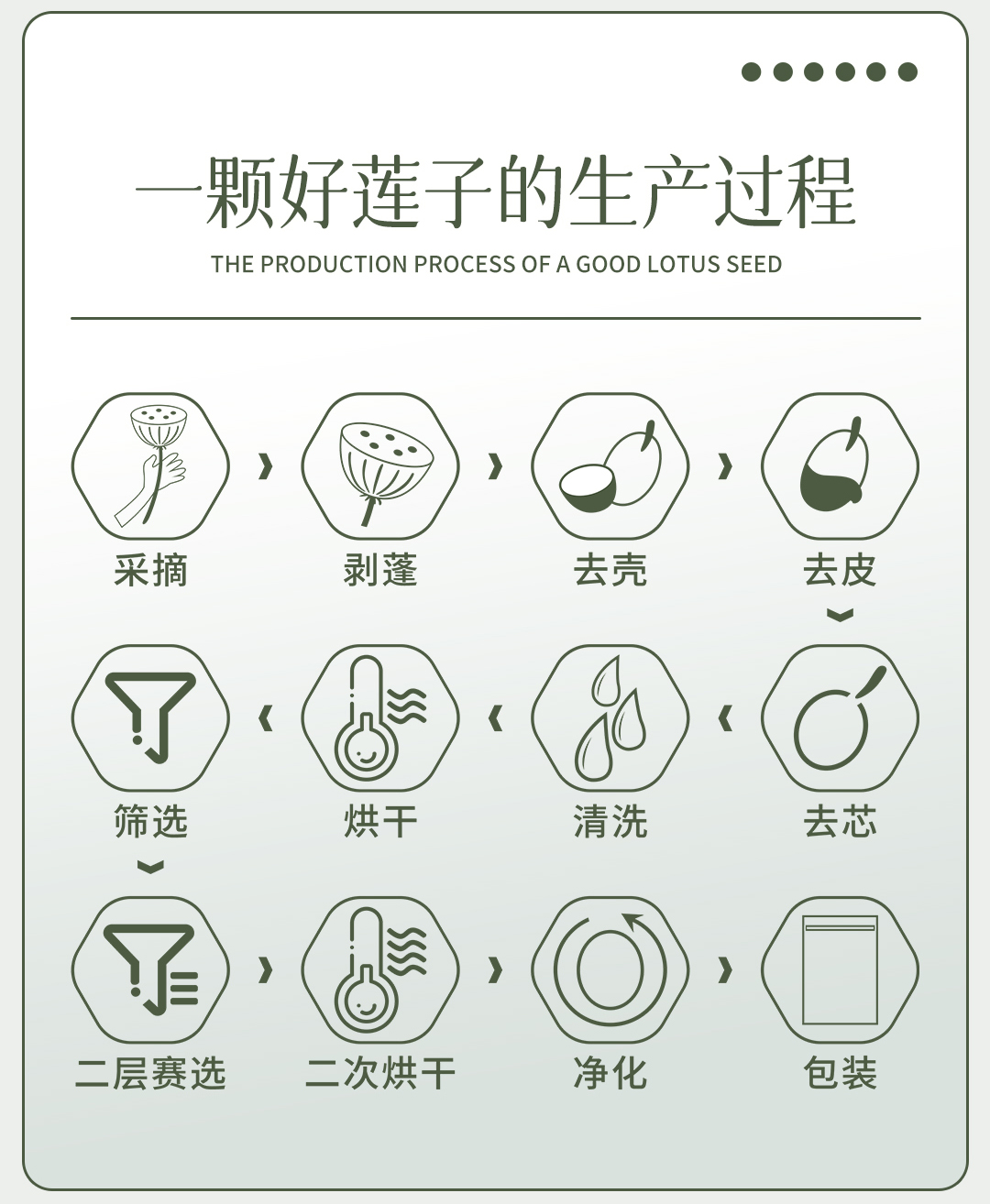 一颗好莲子的生产过程

THE PRODUCTION PROCESS OF A GOOD LOTUS SEED

采摘

剥蓬

去壳

去皮

去芯

清洗

烘干

筛选

二层赛选

二次烘干

净化

包装