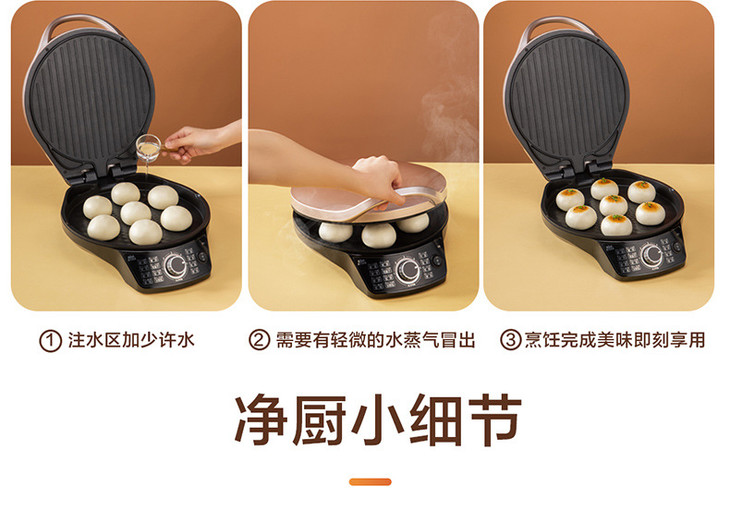 ① 注水区加少许水

② 需要有轻微的水蒸气冒出

③ 烹饪完成美味即刻享用

净厨小细节