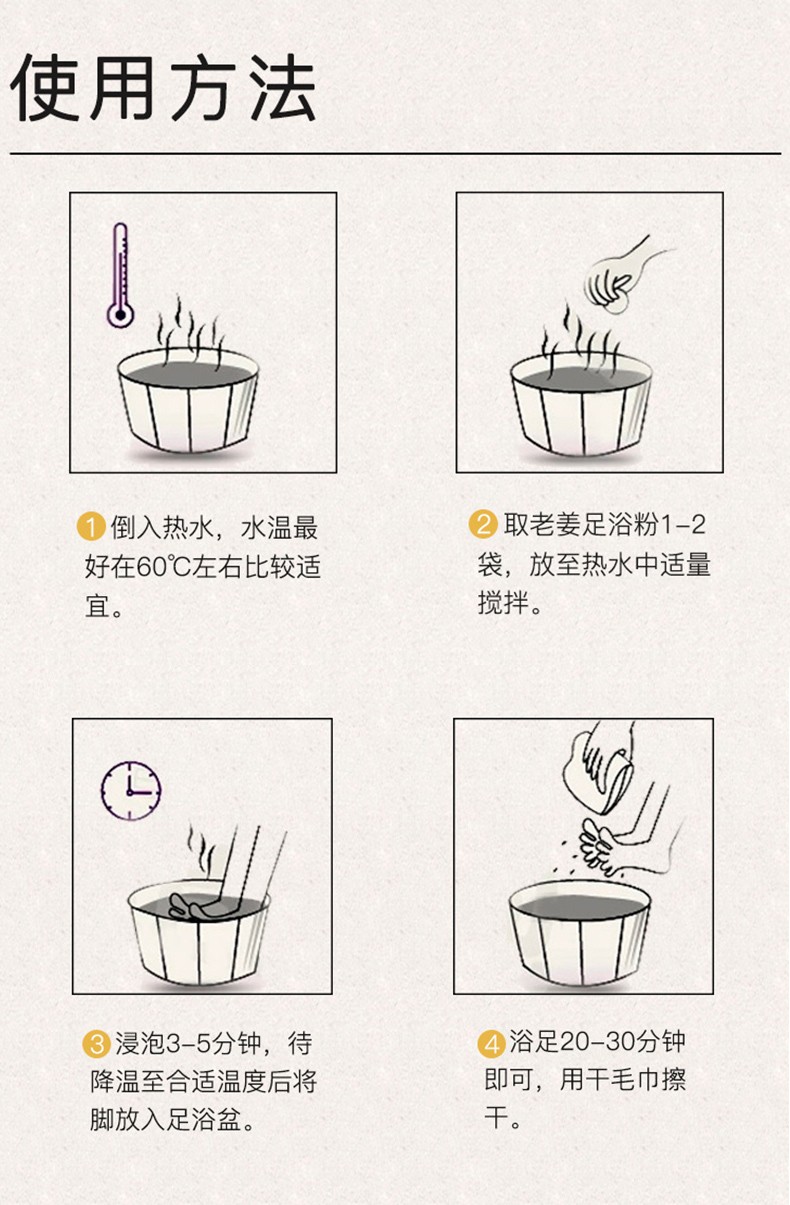 使用方法

1 倒入热水，水温最好在60℃左右比较适宜。

2 取老姜足浴粉1-2袋，放至热水中适量搅拌。

3 浸泡3-5分钟，待降温至合适温度后将脚放入足浴盆。

4 浴足20-30分钟即可，用干毛巾擦干。