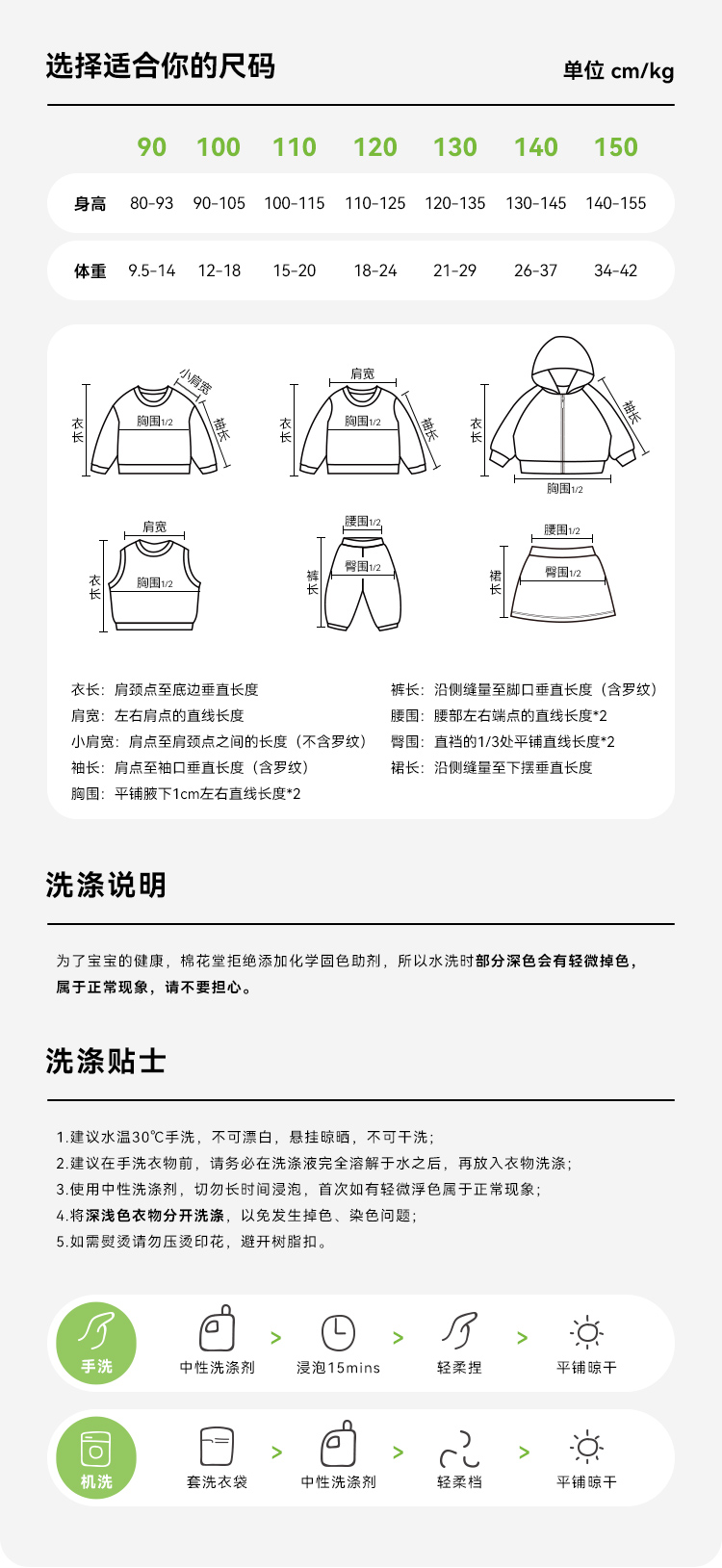 选择适合你的尺码

单位 cm/kg

|  | 90 | 100 | 110 | 120 | 130 | 140 | 150 |
|---|---|---|---|---|---|---|---|
| 身高 | 80-93 | 90-105 | 100-115 | 110-125 | 120-135 | 130-145 | 140-155 |
| 体重 | 9.5-14 | 12-18 | 15-20 | 18-24 | 21-29 | 26-37 | 34-42 |

小肩宽 衣长 胸围1/2 袖长
肩宽 衣长 胸围1/2 袖长
衣长 袖长 胸围1/2
肩宽 衣长 胸围1/2
腰围1/2 裤长 臀围1/2
腰围1/2 裙长 臀围1/2

衣长：肩颈点至底边垂直长度
肩宽：左右肩点的直线长度
小肩宽：肩点至肩颈点之间的长度（不含罗纹）
袖长：肩点至袖口垂直长度（含罗纹）
胸围：平铺腋下1cm左右直线长度*2

裤长：沿侧缝量至脚口垂直长度（含罗纹）
腰围：腰部左右端点的直线长度*2
臀围：直裆的1/3处平铺直线长度*2
裙长：沿侧缝量至下摆垂直长度

洗涤说明

为了宝宝的健康，棉花堂拒绝添加化学固色助剂，所以水洗时部分深色会有轻微掉色，属于正常现象，请不要担心。

洗涤贴士

1.建议水温30℃手洗，不可漂白，悬挂晾晒，不可干洗；
2.建议在手洗衣物前，请务必在洗涤液完全溶解于水之后，再放入衣物洗涤；
3.使用中性洗涤剂，切勿长时间浸泡，首次如有轻微浮色属于正常现象；
4.将深浅色衣物分开洗涤，以免发生掉色、染色问题；
5.如需熨烫请勿压烫印花，避开树脂扣。

手洗 中性洗涤剂 > 浸泡15mins > 轻柔捏 > 平铺晾干

机洗 套洗衣袋 > 中性洗涤剂 > 轻柔档 > 平铺晾干