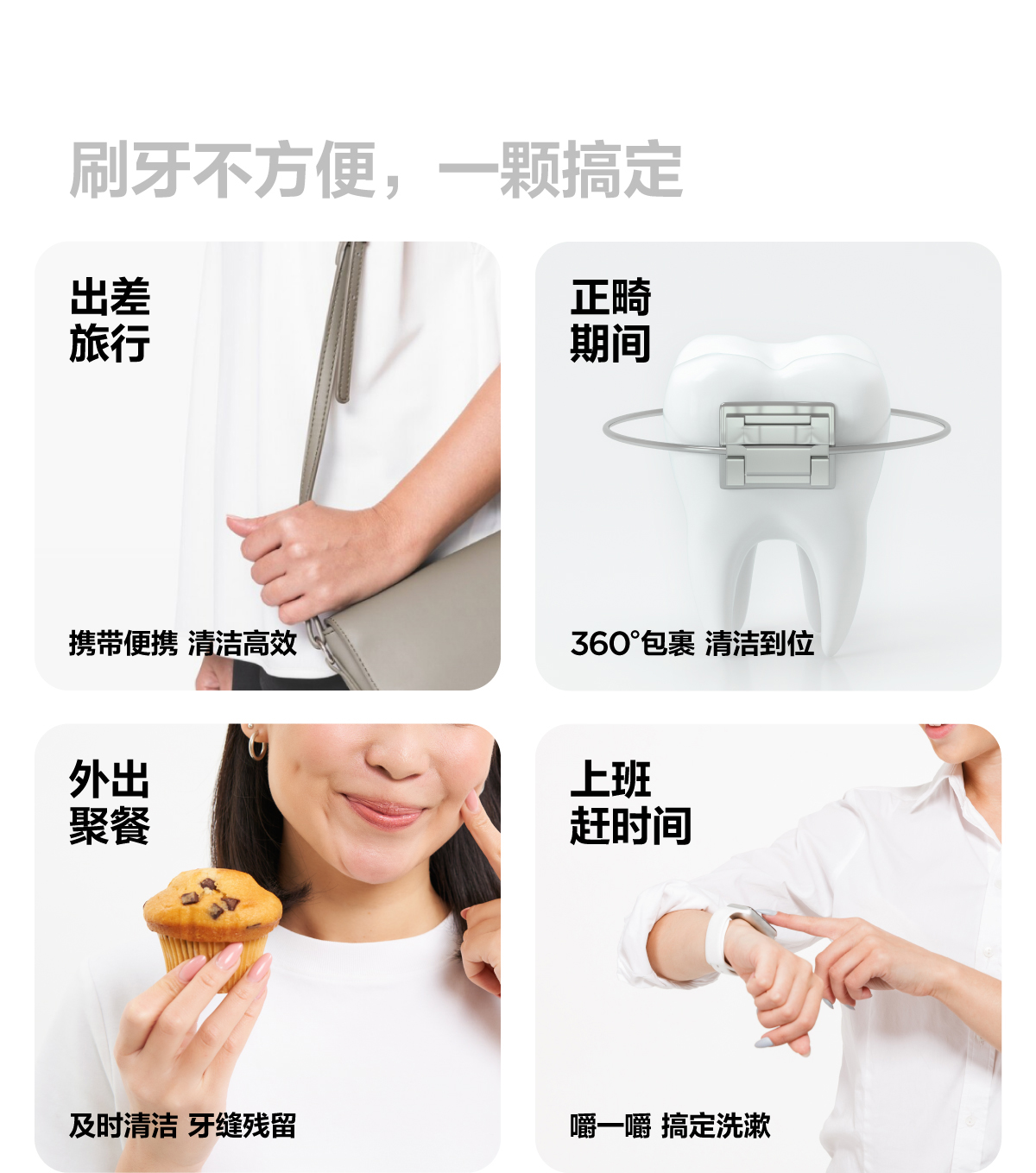 刷牙不方便，一颗搞定

出差
旅行

携带便携 清洁高效

正畸
期间

360°包裹 清洁到位

外出
聚餐

及时清洁 牙缝残留

上班
赶时间

嚼一嚼 搞定洗漱