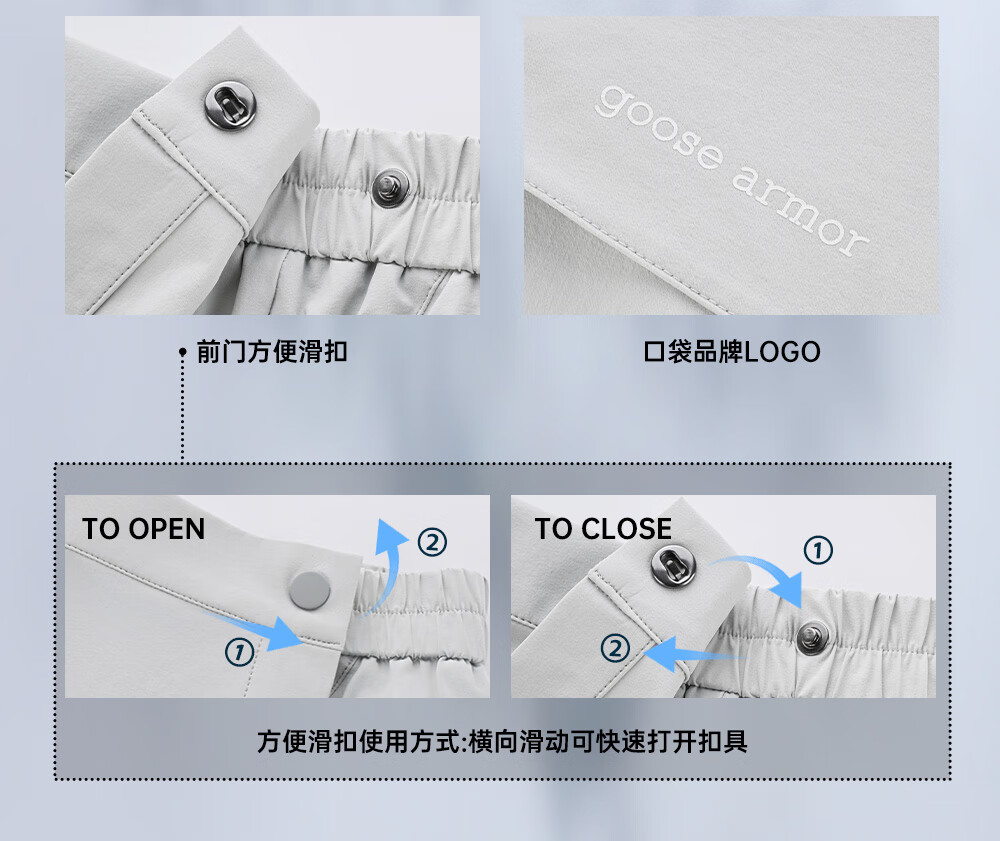 goose armor

前门方便滑扣

口袋品牌LOGO

TO OPEN

②

①

TO CLOSE

①

②

方便滑扣使用方式:横向滑动可快速打开扣具