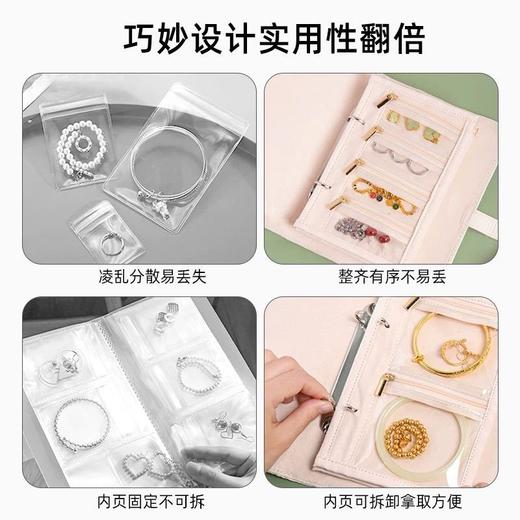 巧妙设计实用性翻倍

凌乱分散易丢失

整齐有序不易丢

内页固定不可拆

内页可拆卸拿取方便