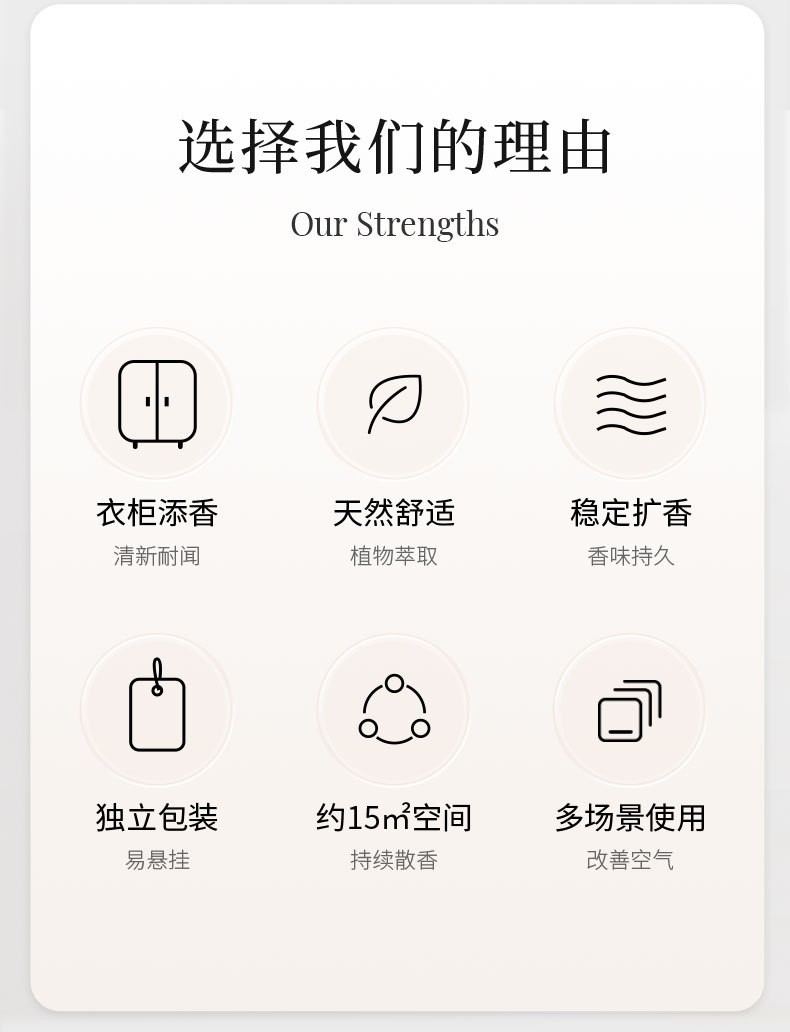 选择我们的理由

Our Strengths

衣柜添香
清新耐闻

天然舒适
植物萃取

稳定扩香
香味持久

独立包装
易悬挂

约15㎡空间
持续散香

多场景使用
改善空气