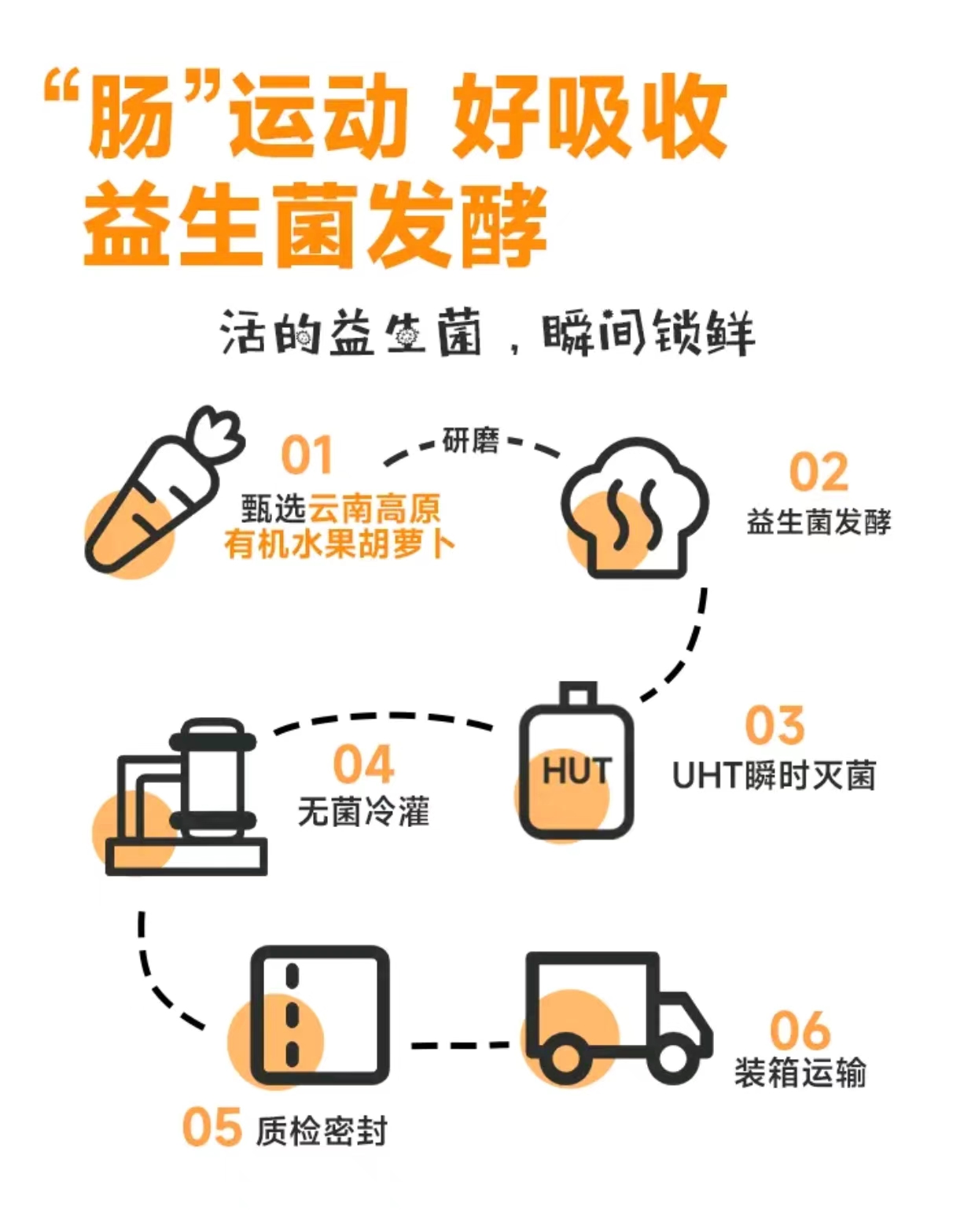 “肠”运动 好吸收
益生菌发酵

活的益生菌，瞬间锁鲜

01
甄选云南高原有机水果胡萝卜

研磨

02
益生菌发酵

HUT

03
UHT瞬时灭菌

04
无菌冷灌

05 质检密封

06
装箱运输