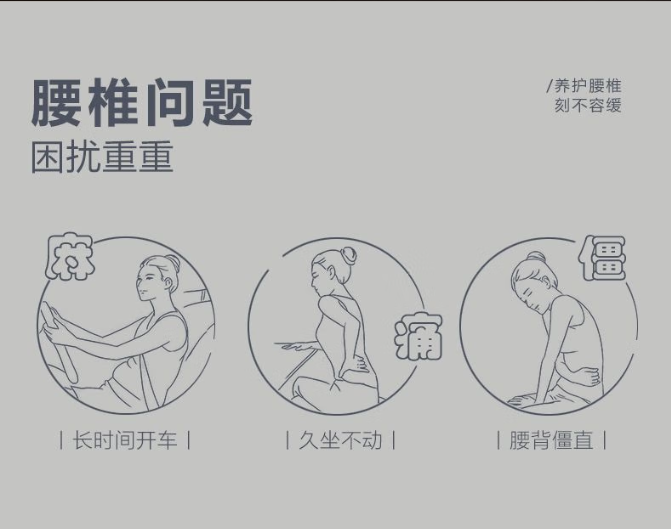 腰椎问题
困扰重重

/养护腰椎
刻不容缓

麻

痛

僵

| 长时间开车 |

| 久坐不动 |

| 腰背僵直 |