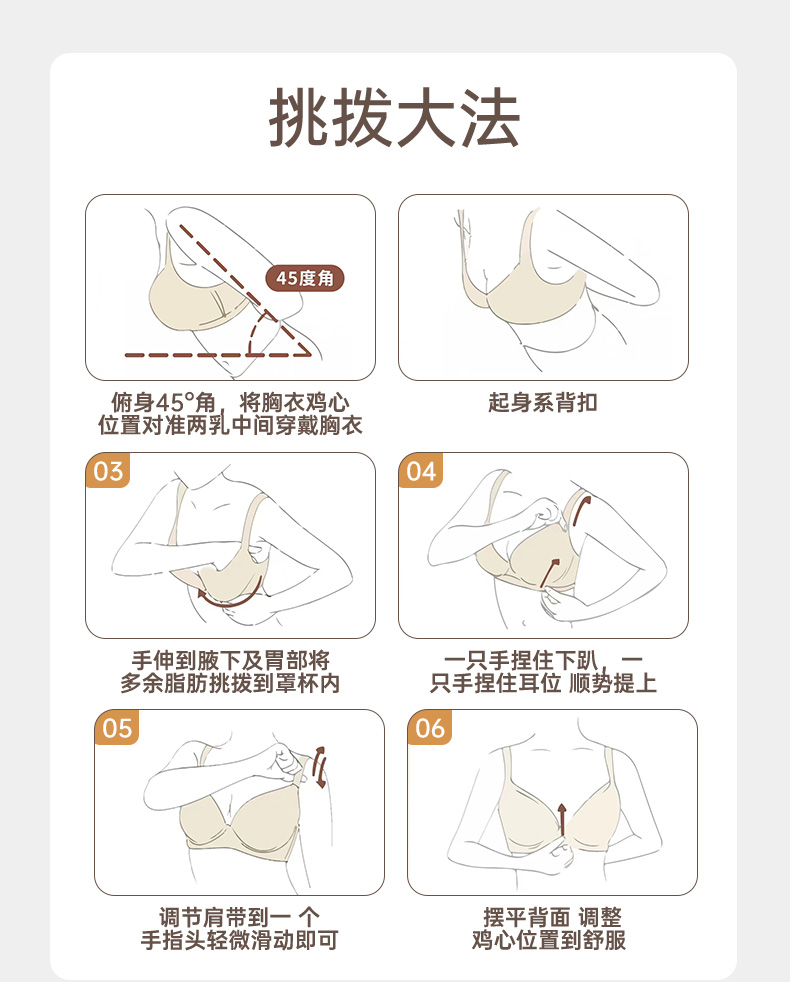 挑拨大法

45度角

俯身45°角，将胸衣鸡心位置对准两乳中间穿戴胸衣

起身系背扣

03

手伸到腋下及胃部将多余脂肪挑拨到罩杯内

04

一只手捏住下趴，一只手捏住耳位 顺势提上

05

调节肩带到一 个手指头轻微滑动即可

06

摆平背面 调整鸡心位置到舒服