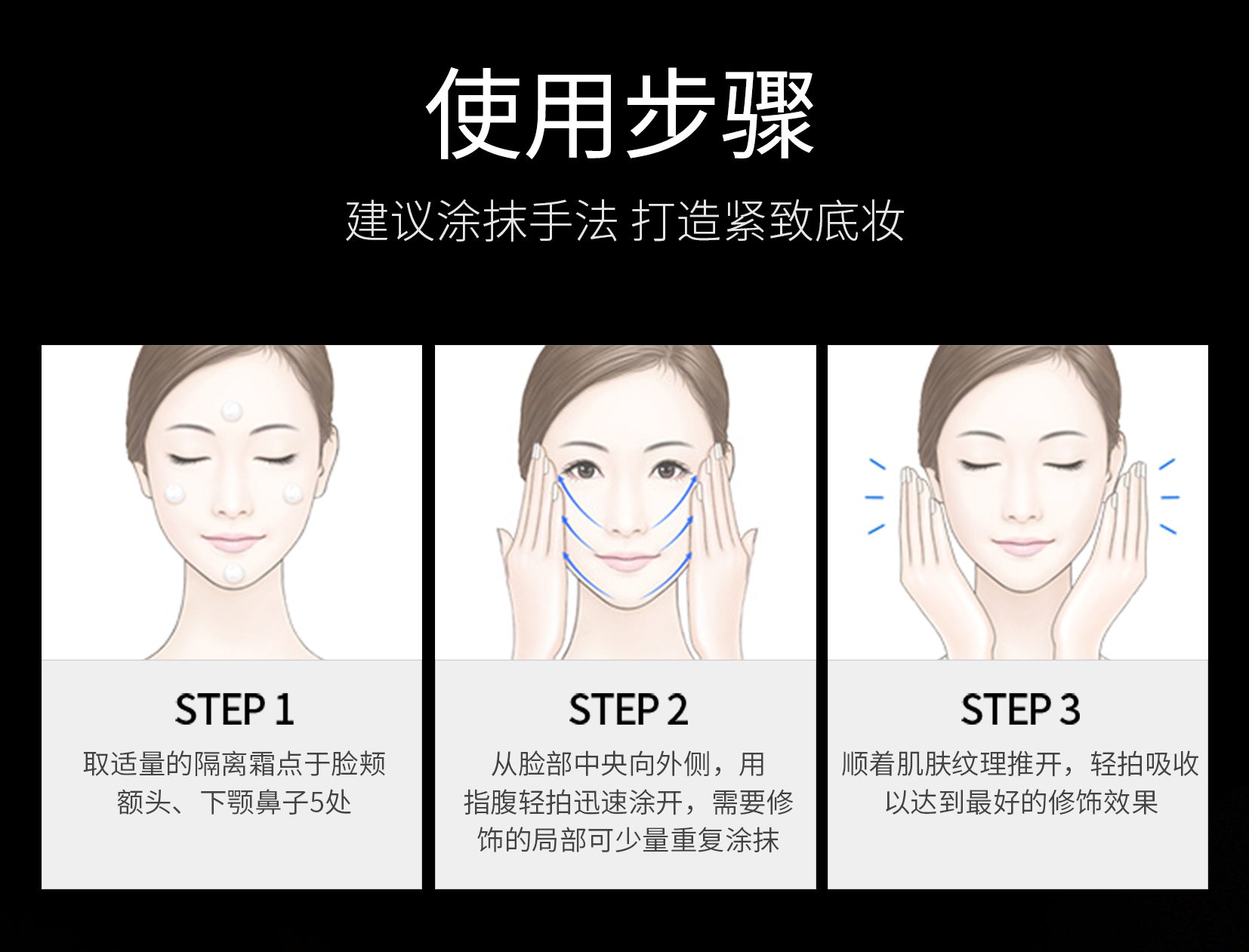 使用步骤

建议涂抹手法 打造紧致底妆

STEP 1

取适量的隔离霜点于脸颊额头、下颚鼻子5处

STEP 2

从脸部中央向外侧，用指腹轻拍迅速涂开，需要修饰的局部可少量重复涂抹

STEP 3

顺着肌肤纹理推开，轻拍吸收以达到最好的修饰效果