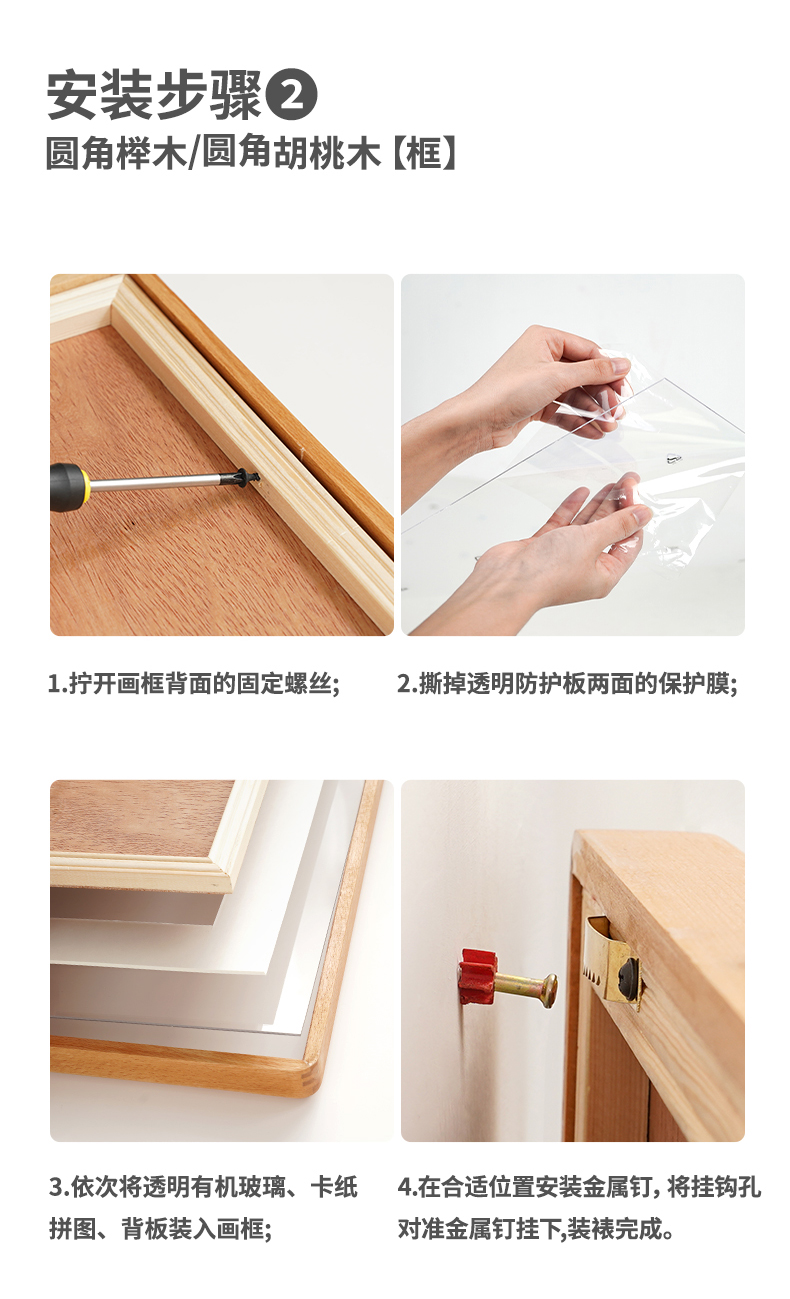 安装步骤❷
圆角榉木/圆角胡桃木【框】

1.拧开画框背面的固定螺丝;

2.撕掉透明防护板两面的保护膜;

3.依次将透明有机玻璃、卡纸拼图、背板装入画框;

4.在合适位置安装金属钉, 将挂钩孔对准金属钉挂下,装裱完成。