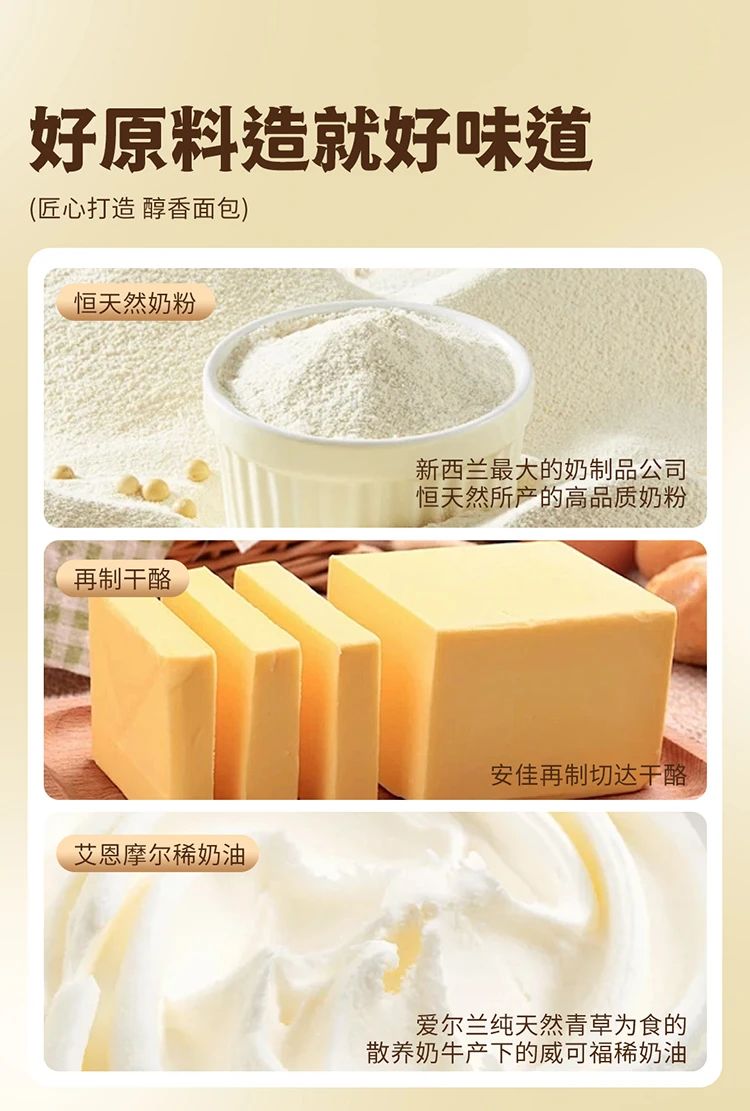 好原料造就好味道

(匠心打造 醇香面包)

恒天然奶粉

新西兰最大的奶制品公司
恒天然所产的高品质奶粉

再制干酪

安佳再制切达干酪

艾恩摩尔稀奶油

爱尔兰纯天然青草为食的
散养奶牛产下的威可福稀奶油