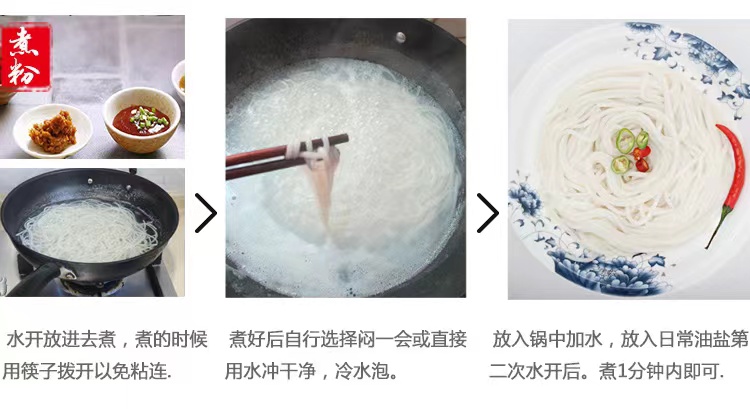 煮粉

水开放进去煮，煮的时候用筷子拨开以免粘连.

煮好后自行选择闷一会或直接用水冲干净，冷水泡。

放入锅中加水，放入日常油盐第二次水开后。煮1分钟内即可.