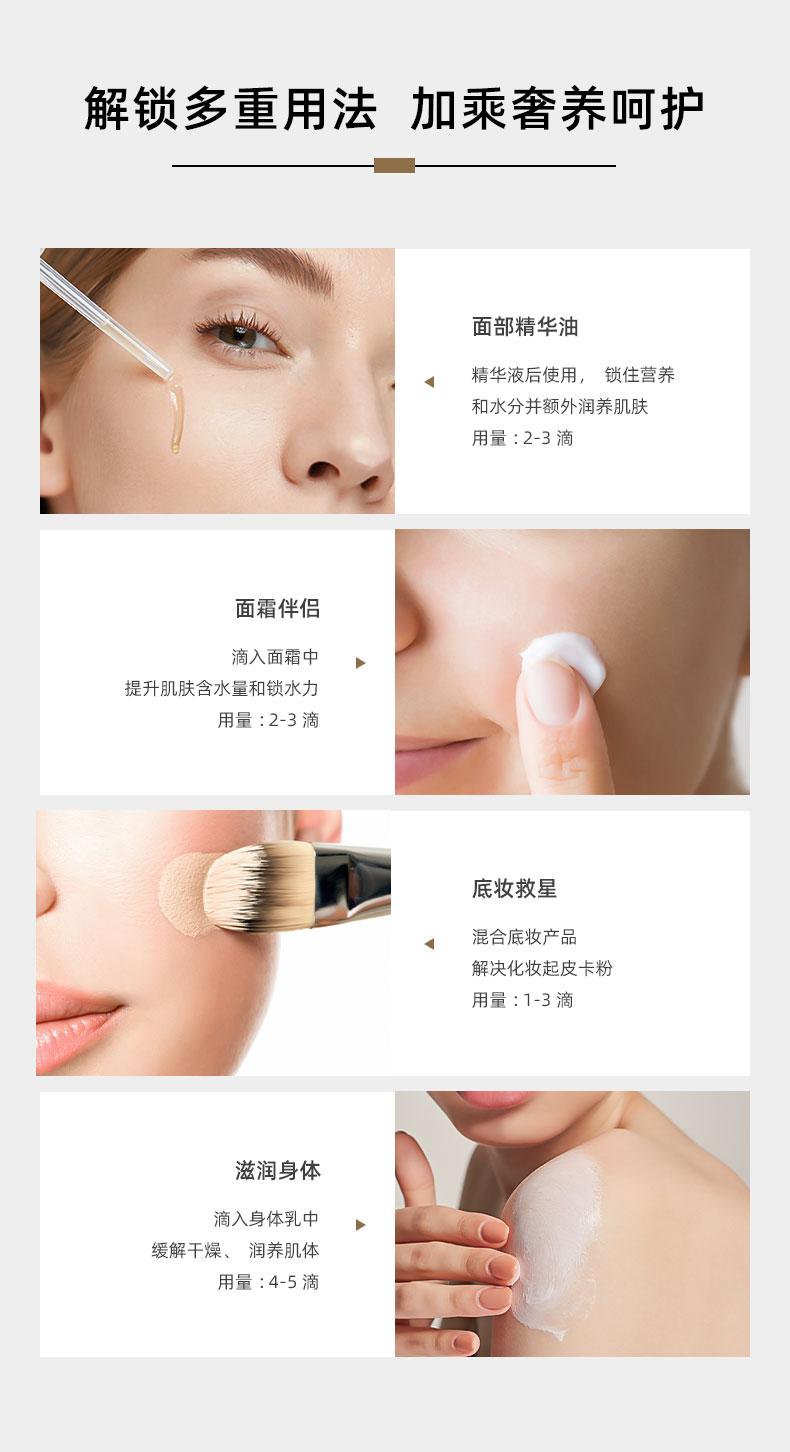 解锁多重用法 加乘奢养呵护

面部精华油

精华液后使用， 锁住营养和水分并额外润养肌肤

用量：2-3 滴

面霜伴侣

滴入面霜中
提升肌肤含水量和锁水力

用量：2-3 滴

底妆救星

混合底妆产品
解决化妆起皮卡粉

用量：1-3 滴

滋润身体

滴入身体乳中
缓解干燥、 润养肌体

用量：4-5 滴