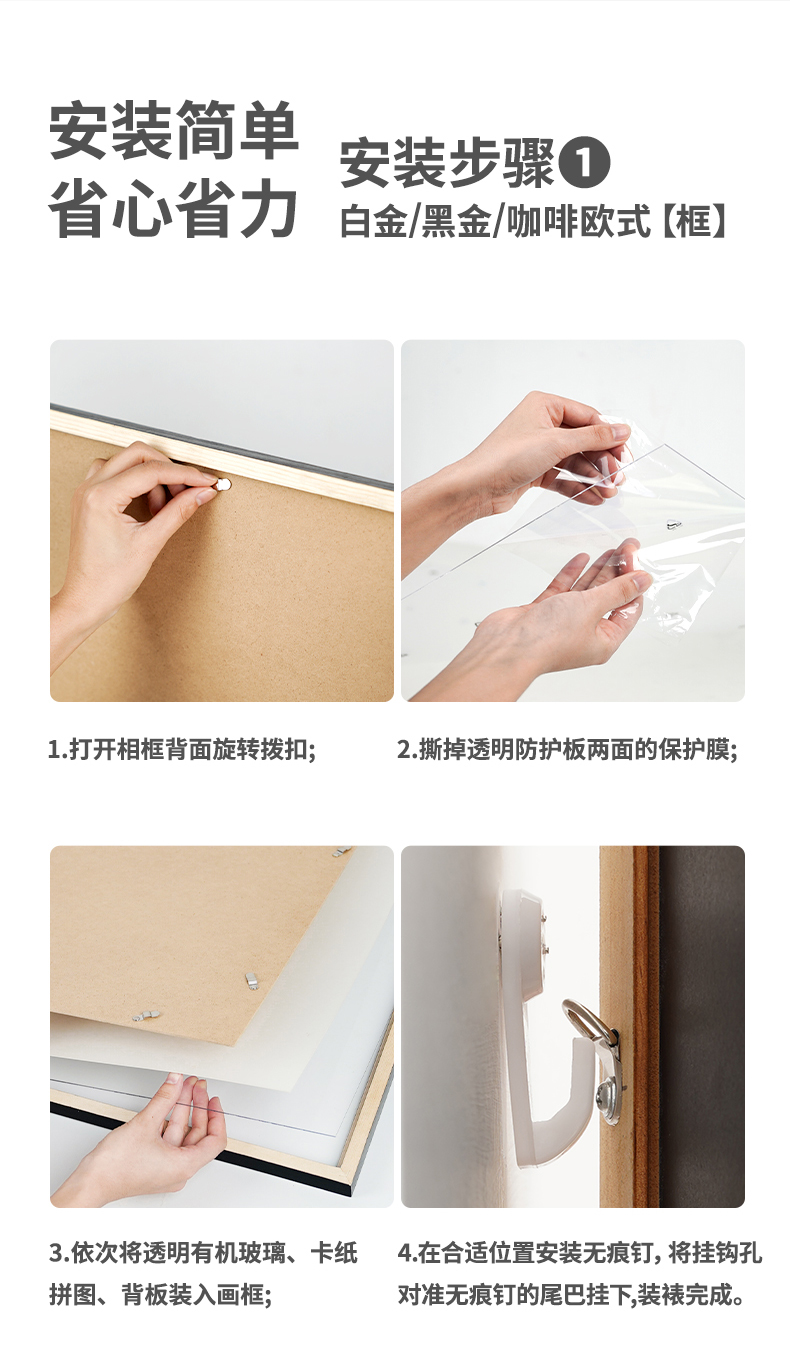 安装简单
省心省力

安装步骤❶
白金/黑金/咖啡欧式【框】

1.打开相框背面旋转拨扣;

2.撕掉透明防护板两面的保护膜;

3.依次将透明有机玻璃、卡纸拼图、背板装入画框;

4.在合适位置安装无痕钉, 将挂钩孔对准无痕钉的尾巴挂下,装裱完成。