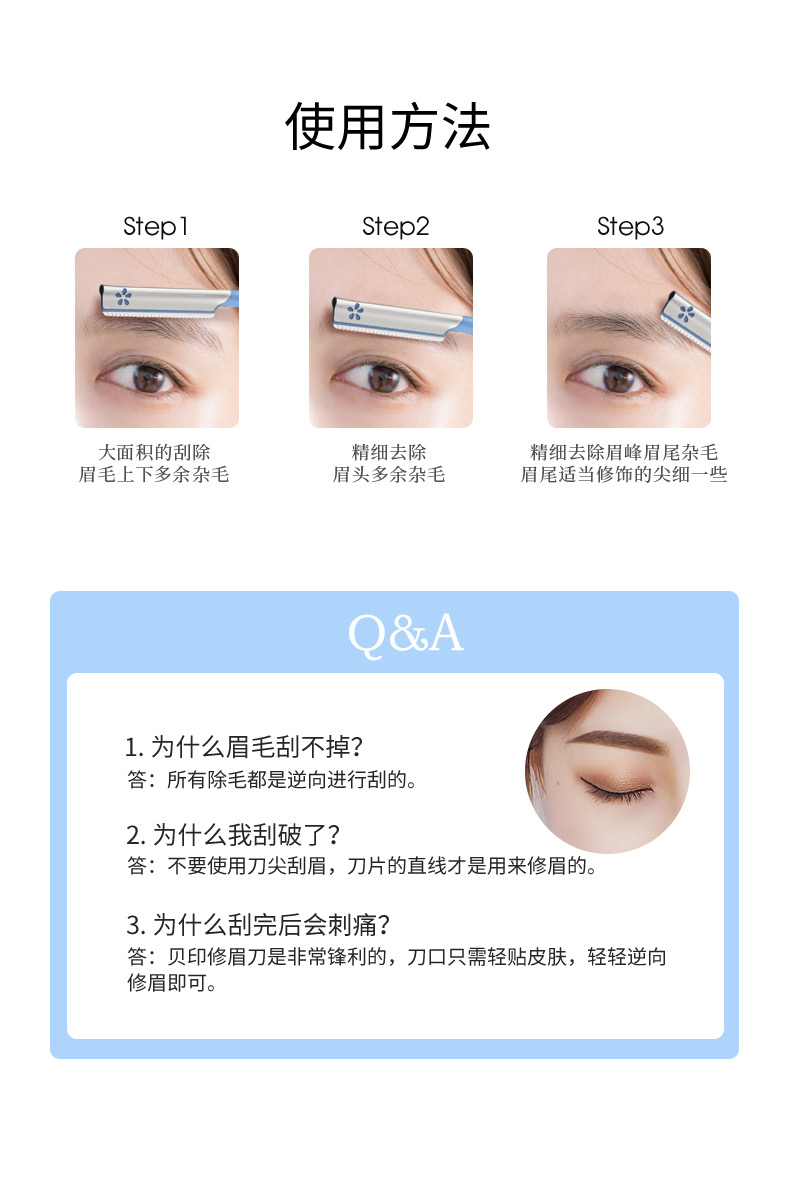 使用方法

Step1

大面积的刮除
眉毛上下多余杂毛

Step2

精细去除
眉头多余杂毛

Step3

精细去除眉峰眉尾杂毛
眉尾适当修饰的尖细一些

Q&A

1. 为什么眉毛刮不掉?
答：所有除毛都是逆向进行刮的。

2. 为什么我刮破了?
答：不要使用刀尖刮眉，刀片的直线才是用来修眉的。

3. 为什么刮完后会刺痛?
答：贝印修眉刀是非常锋利的，刀口只需轻贴皮肤，轻轻逆向修眉即可。