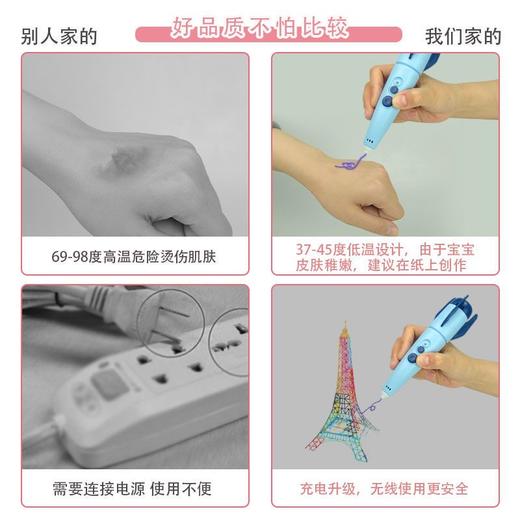 别人家的

好品质不怕比较

我们家的

69-98度高温危险烫伤肌肤

37-45度低温设计，由于宝宝皮肤稚嫩，建议在纸上创作

需要连接电源 使用不便

充电升级，无线使用更安全