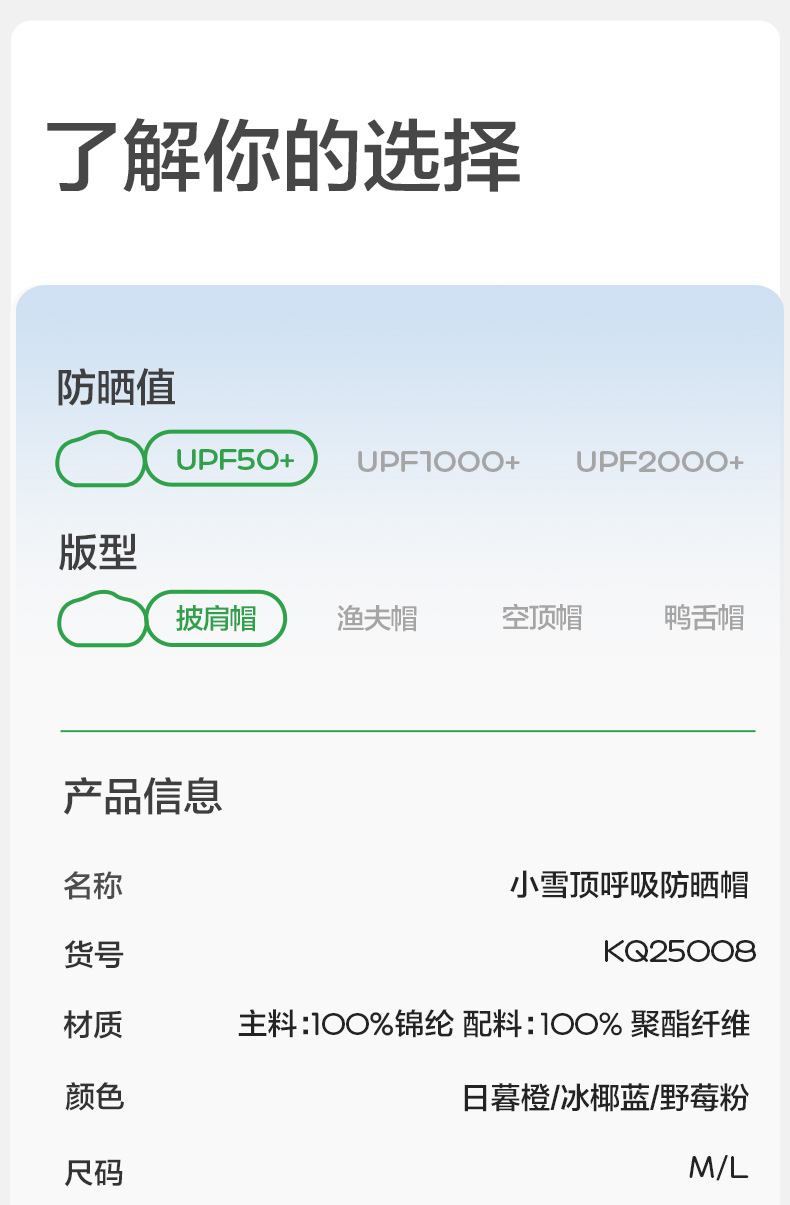 了解你的选择

防晒值

UPF50+ UPF1000+ UPF2000+

版型

披肩帽 渔夫帽 空顶帽 鸭舌帽

产品信息

名称 小雪顶呼吸防晒帽

货号 KQ25008

材质 主料:100%锦纶 配料:100%聚酯纤维

颜色 日暮橙/冰椰蓝/野莓粉

尺码 M/L