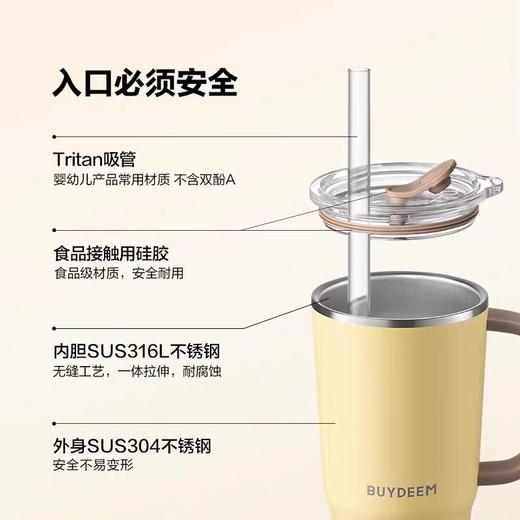 入口必须安全

Tritan吸管
婴幼儿产品常用材质 不含双酚A

食品接触用硅胶
食品级材质，安全耐用

内胆SUS316L不锈钢
无缝工艺，一体拉伸，耐腐蚀

外身SUS304不锈钢
安全不易变形

BUYDEEM