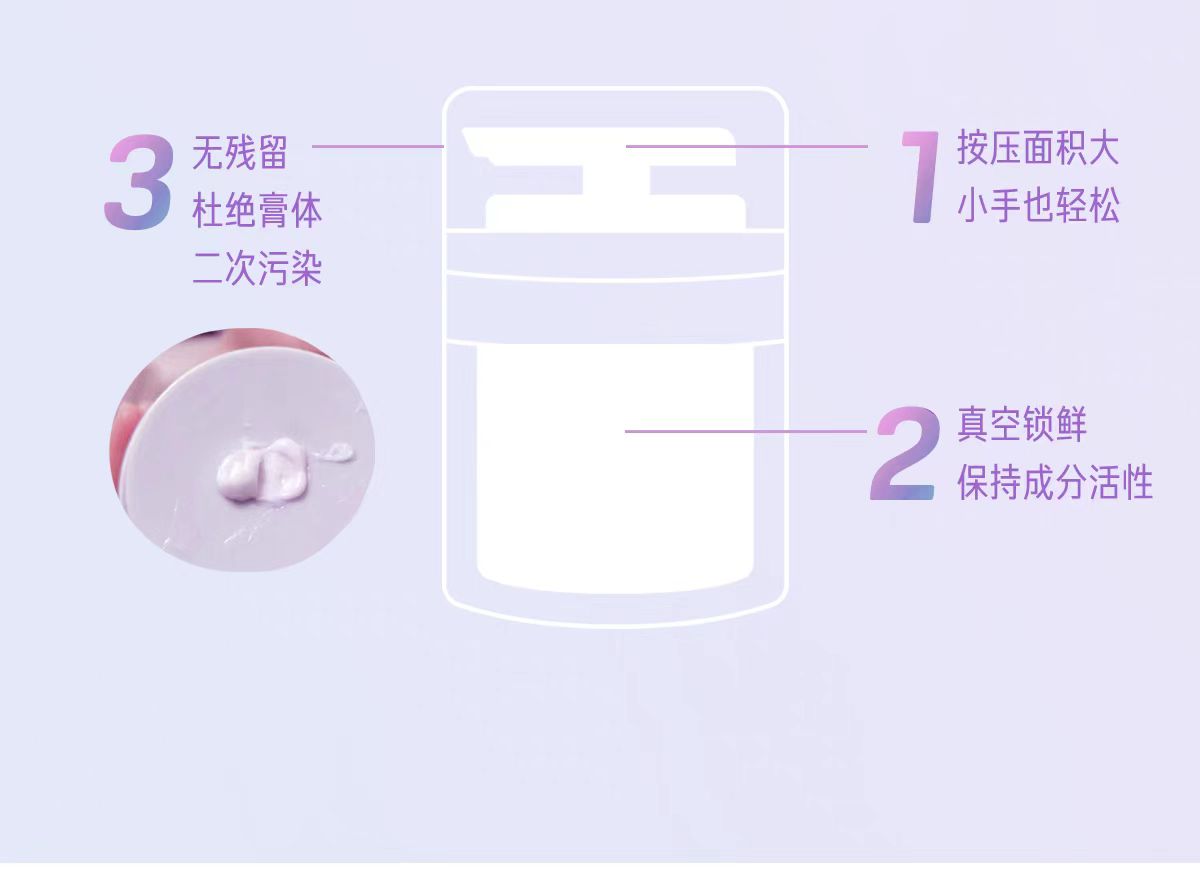 3 无残留
杜绝膏体
二次污染

1 按压面积大
小手也轻松

2 真空锁鲜
保持成分活性