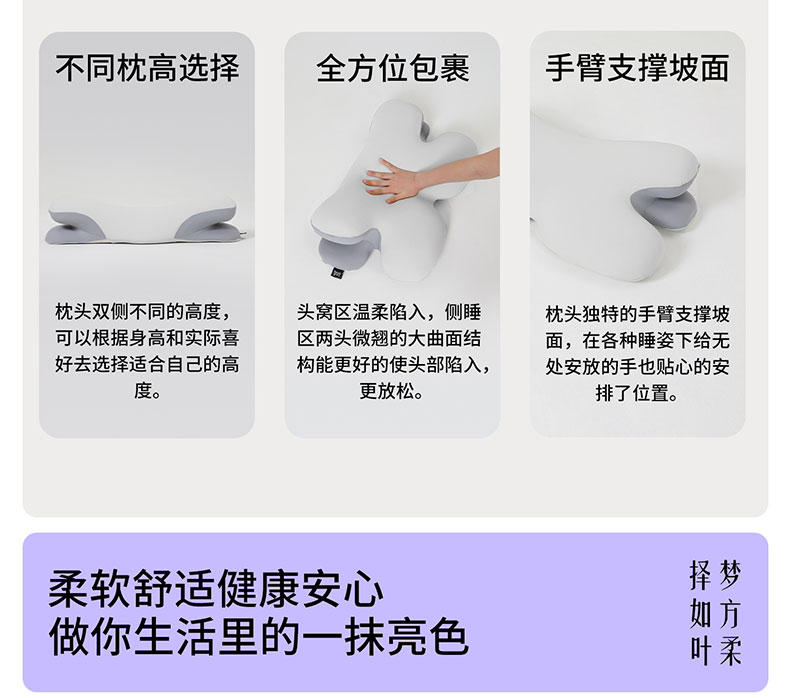 不同枕高选择

枕头双侧不同的高度，可以根据身高和实际喜好去选择适合自己的高度。

全方位包裹

头窝区温柔陷入，侧睡区两头微翘的大曲面结构能更好的使头部陷入，更放松。

手臂支撑坡面

枕头独特的手臂支撑坡面，在各种睡姿下给无处安放的手也贴心的安排了位置。

柔软舒适健康安心
做你生活里的一抹亮色

梦方柔
择如叶