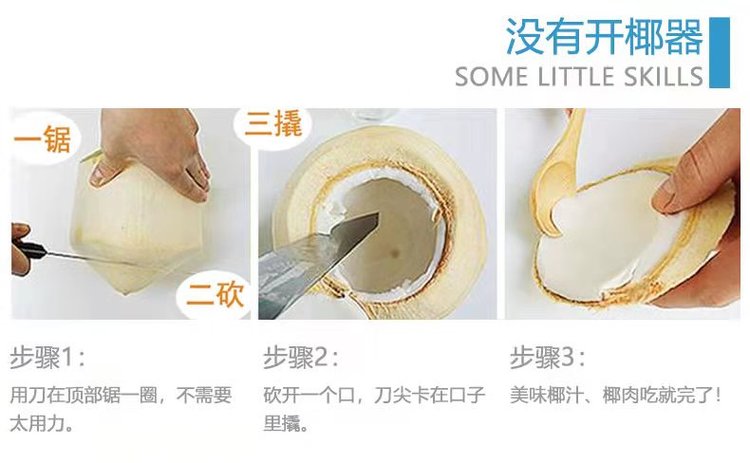 没有开椰器
SOME LITTLE SKILLS

一锯

二砍

三撬

步骤1：
用刀在顶部锯一圈，不需要太用力。

步骤2：
砍开一个口，刀尖卡在口子里撬。

步骤3：
美味椰汁、椰肉吃就完了！