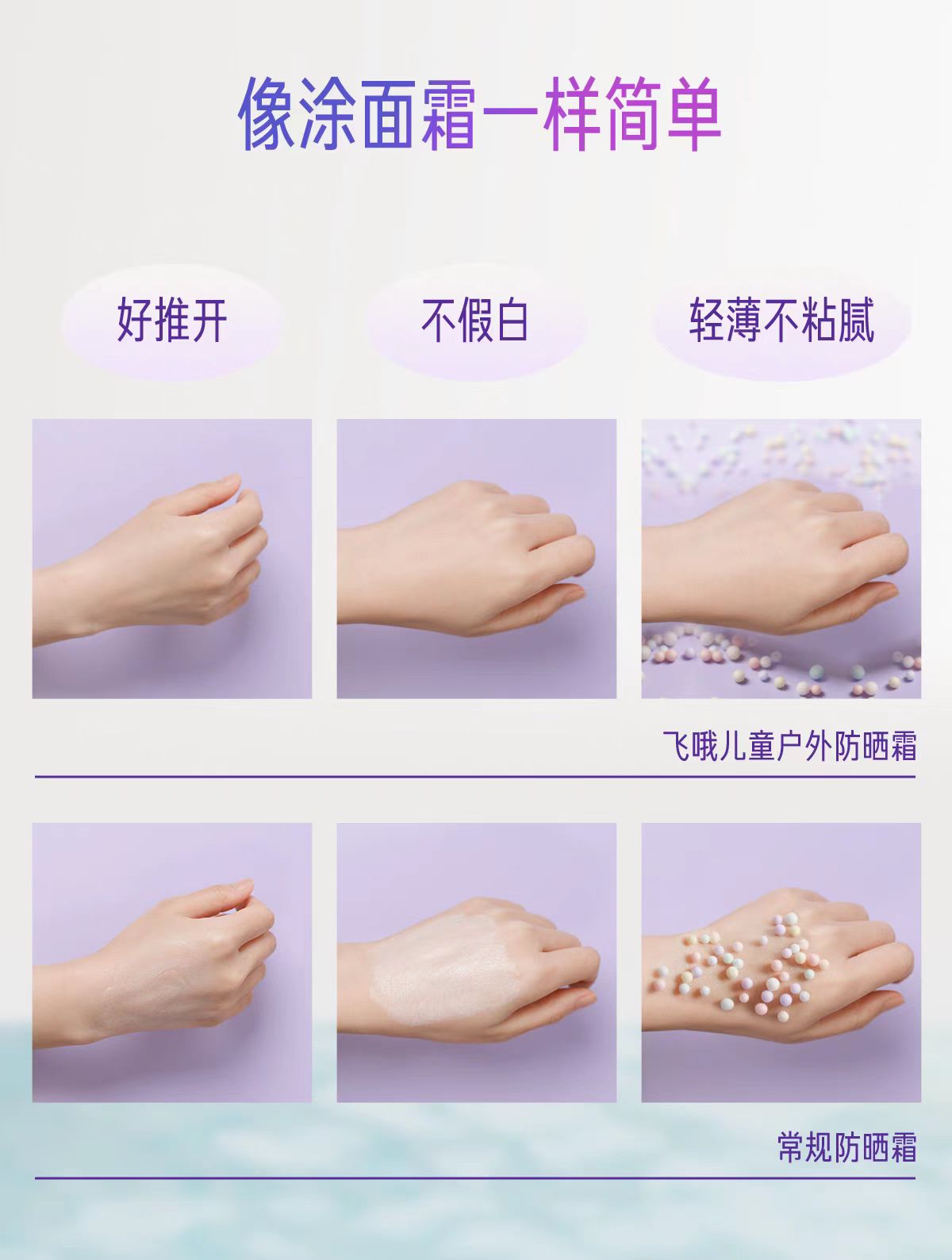 像涂面霜一样简单

好推开

不假白

轻薄不粘腻

飞哦儿童户外防晒霜

常规防晒霜