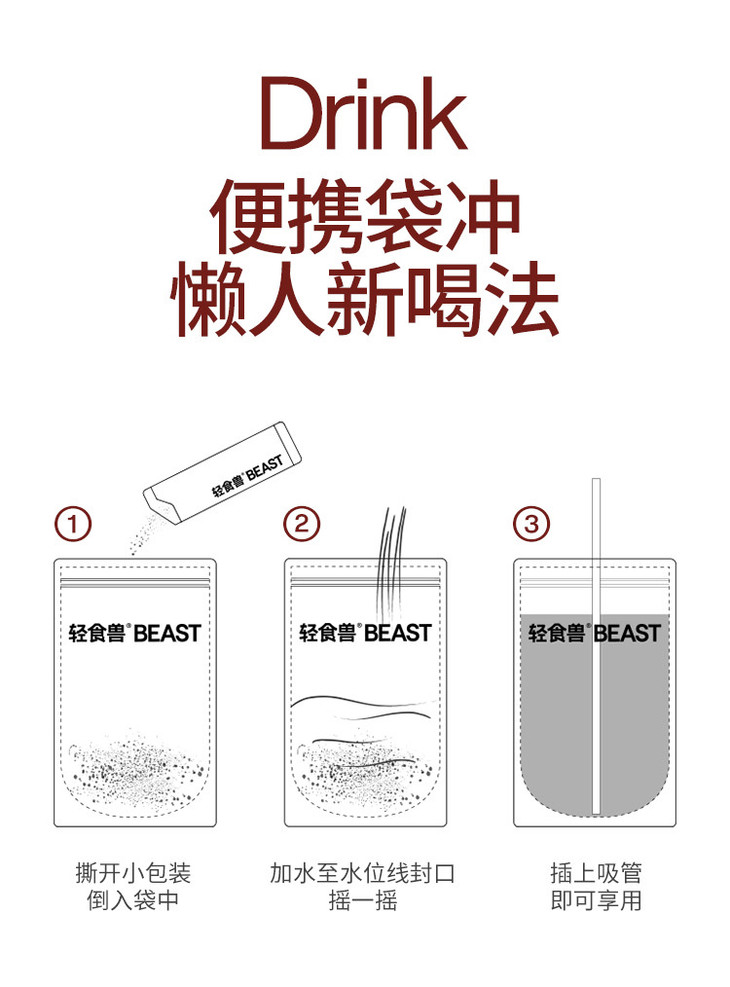 Drink
便携袋冲
懒人新喝法

轻食兽® BEAST

①
轻食兽® BEAST
撕开小包装
倒入袋中

②
轻食兽® BEAST
加水至水位线封口
摇一摇

③
轻食兽® BEAST
插上吸管
即可享用