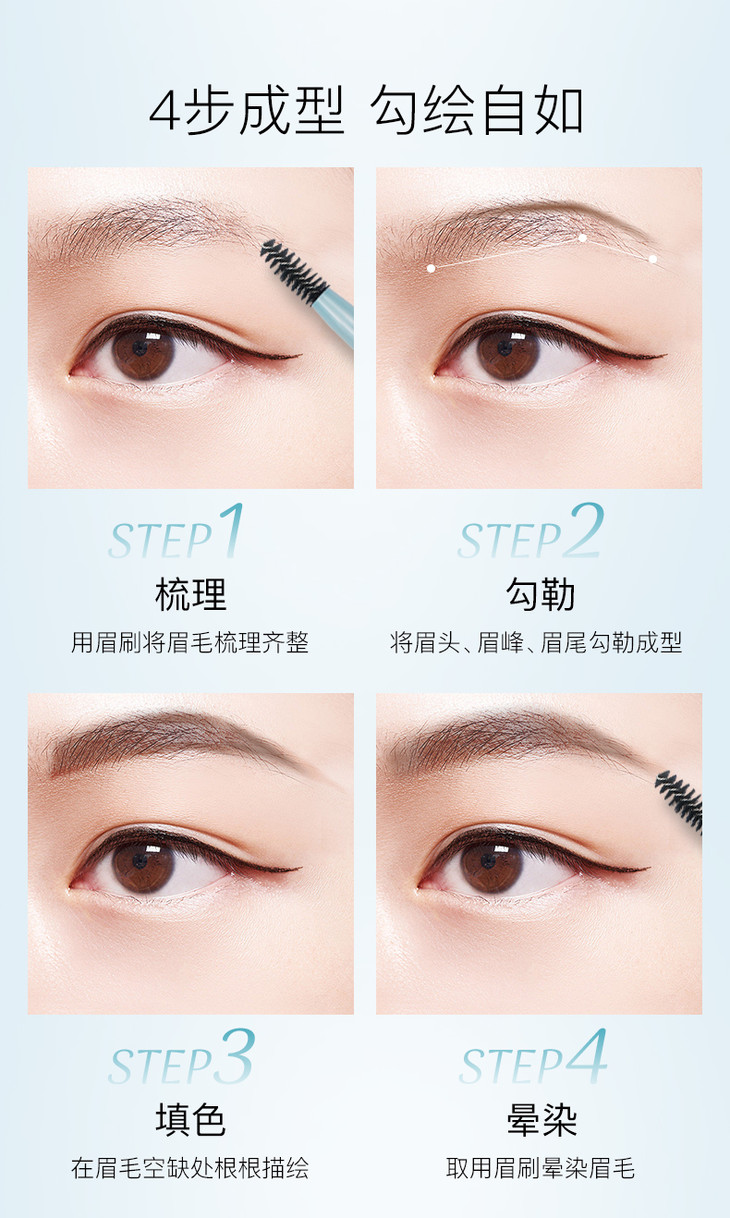 4步成型 勾绘自如

STEP1
梳理
用眉刷将眉毛梳理齐整

STEP2
勾勒
将眉头、眉峰、眉尾勾勒成型

STEP3
填色
在眉毛空缺处根根描绘

STEP4
晕染
取用眉刷晕染眉毛