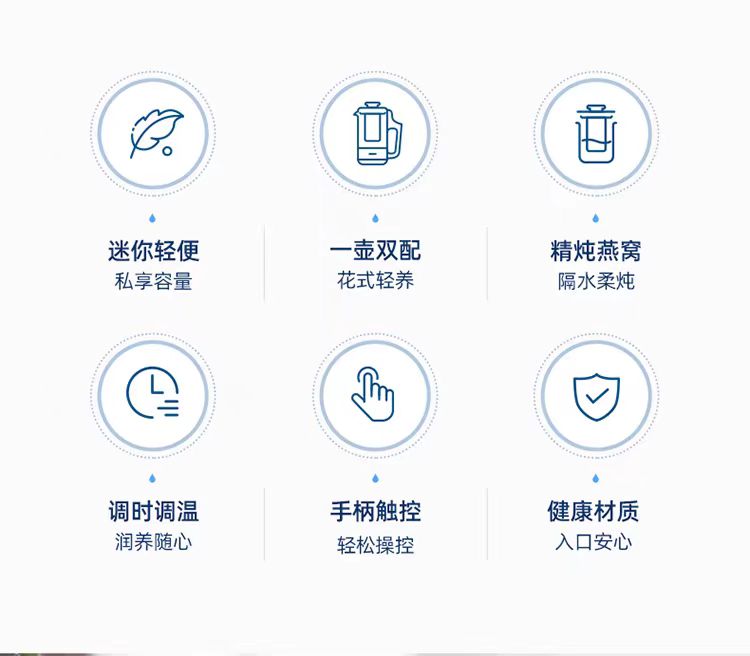 迷你轻便
私享容量

一壶双配
花式轻养

精炖燕窝
隔水柔炖

调时调温
润养随心

手柄触控
轻松操控

健康材质
入口安心