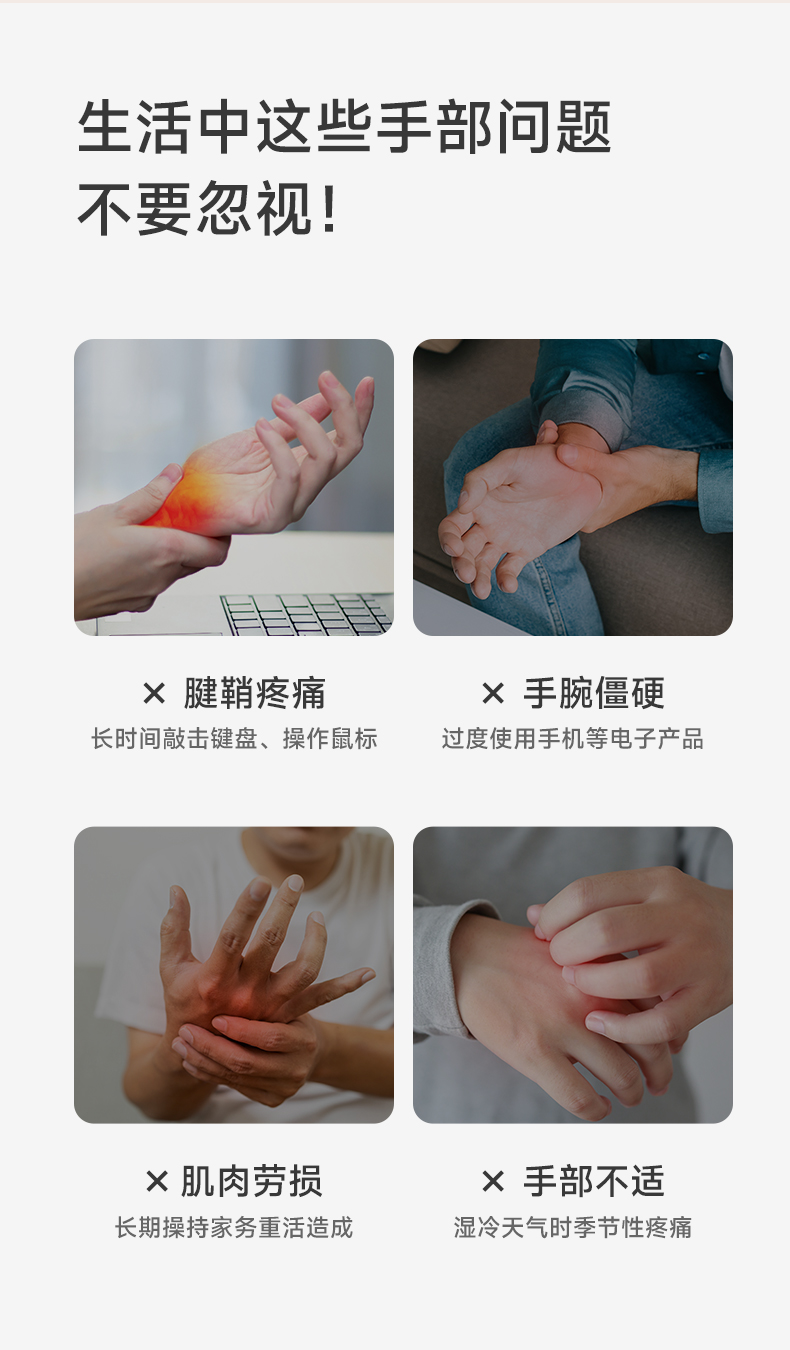 生活中这些手部问题
不要忽视!

× 腱鞘疼痛
长时间敲击键盘、操作鼠标

× 手腕僵硬
过度使用手机等电子产品

× 肌肉劳损
长期操持家务重活造成

× 手部不适
湿冷天气时季节性疼痛