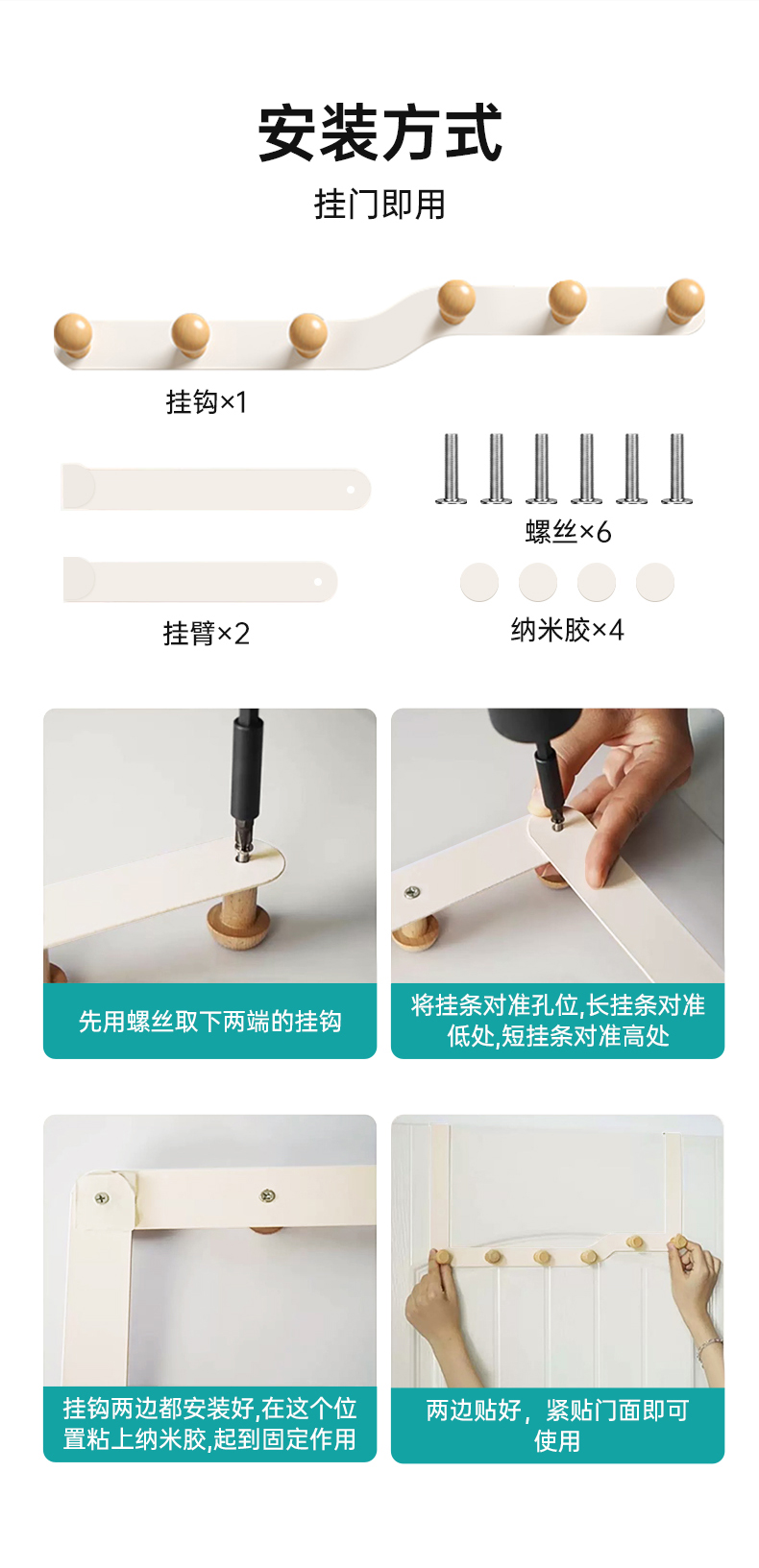 安装方式

挂门即用

挂钩×1

螺丝×6

挂臂×2

纳米胶×4

先用螺丝取下两端的挂钩

将挂条对准孔位,长挂条对准低处,短挂条对准高处

挂钩两边都安装好,在这个位置粘上纳米胶,起到固定作用

两边贴好，紧贴门面即可使用