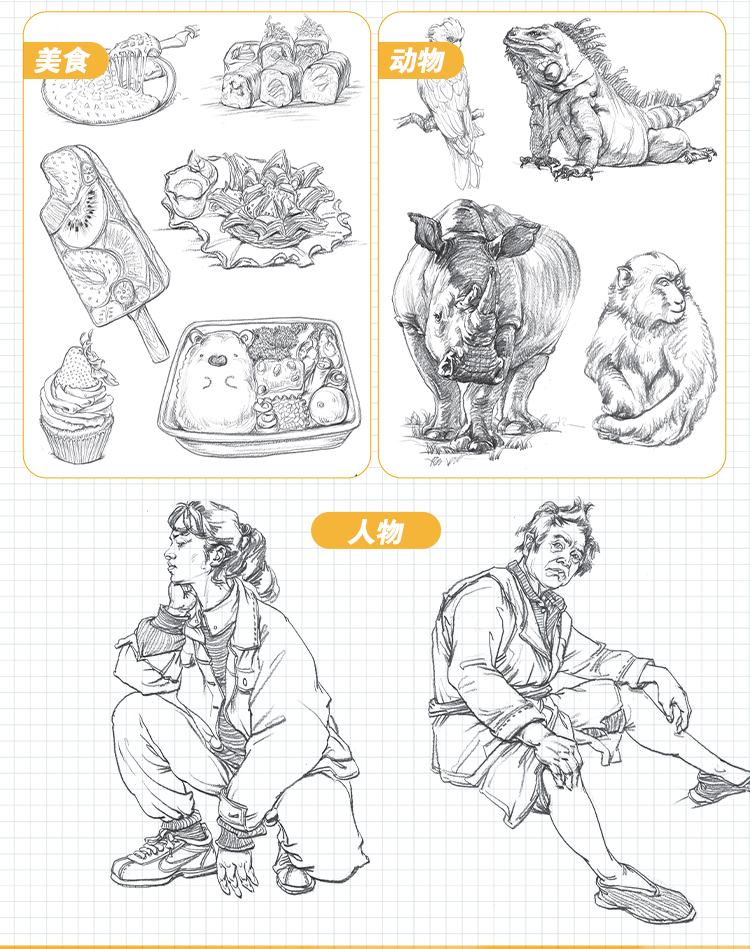 美食

动物

人物