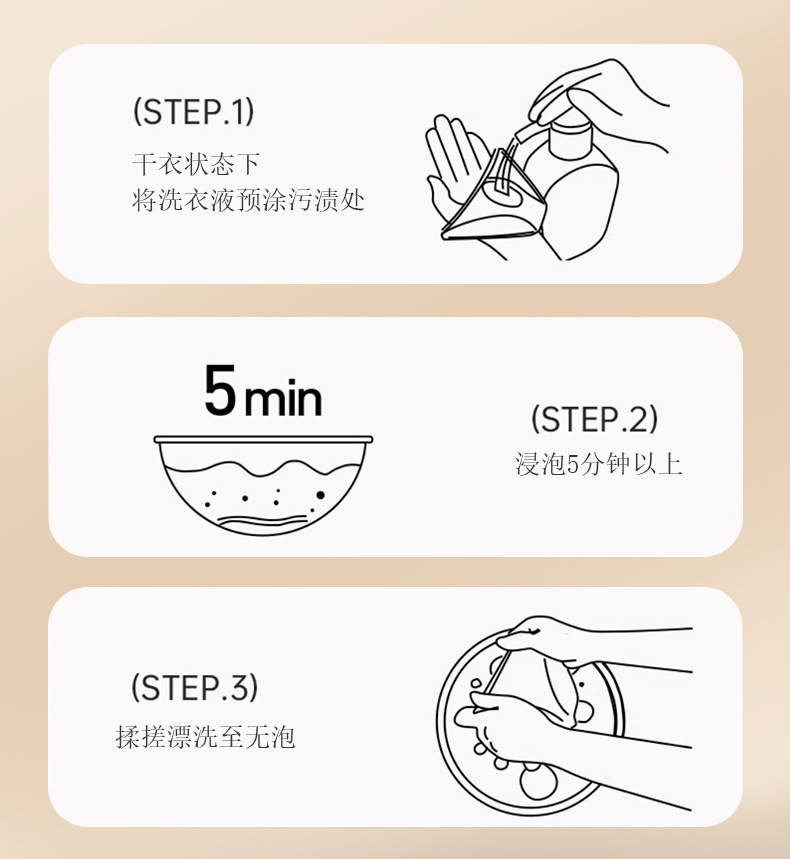 (STEP.1)
干衣状态下
将洗衣液预涂污渍处

5 min

(STEP.2)
浸泡5分钟以上

(STEP.3)
揉搓漂洗至无泡