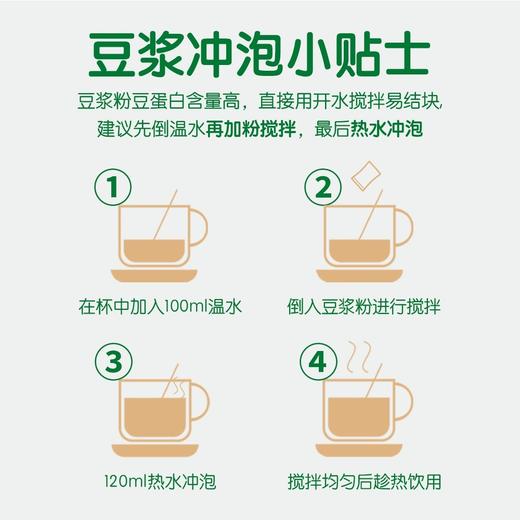 豆浆冲泡小贴士

豆浆粉豆蛋白含量高，直接用开水搅拌易结块，建议先倒温水再加粉搅拌，最后热水冲泡

1
在杯中加入100ml温水

2
倒入豆浆粉进行搅拌

3
120ml热水冲泡

4
搅拌均匀后趁热饮用