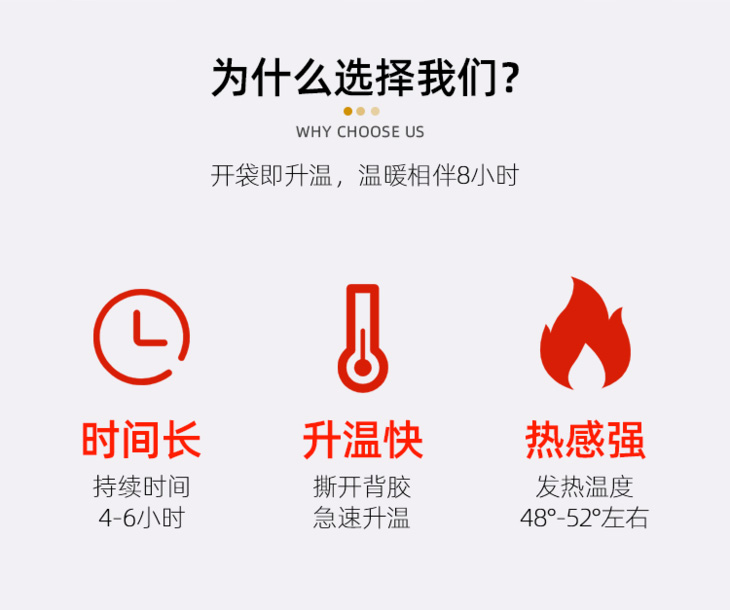 为什么选择我们?

WHY CHOOSE US

开袋即升温，温暖相伴8小时

时间长
持续时间
4-6小时

升温快
撕开背胶
急速升温

热感强
发热温度
48°-52°左右