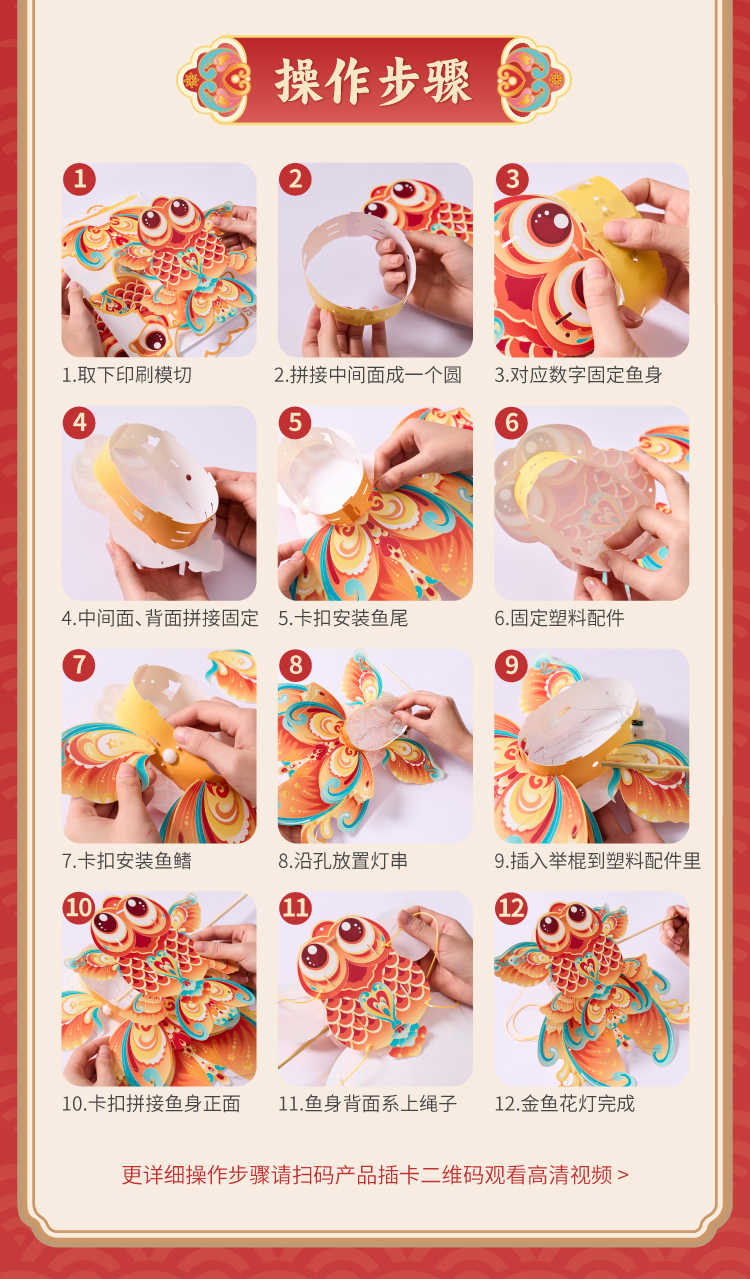 操作步骤

1
1.取下印刷模切

2
2.拼接中间面成一个圆

3
3.对应数字固定鱼身

4
4.中间面、背面拼接固定

5
5.卡扣安装鱼尾

6
6.固定塑料配件

7
7.卡扣安装鱼鳍

8
8.沿孔放置灯串

9
9.插入举棍到塑料配件里

10
10.卡扣拼接鱼身正面

11
11.鱼身背面系上绳子

12
12.金鱼花灯完成

更详细操作步骤请扫码产品插卡二维码观看高清视频 >