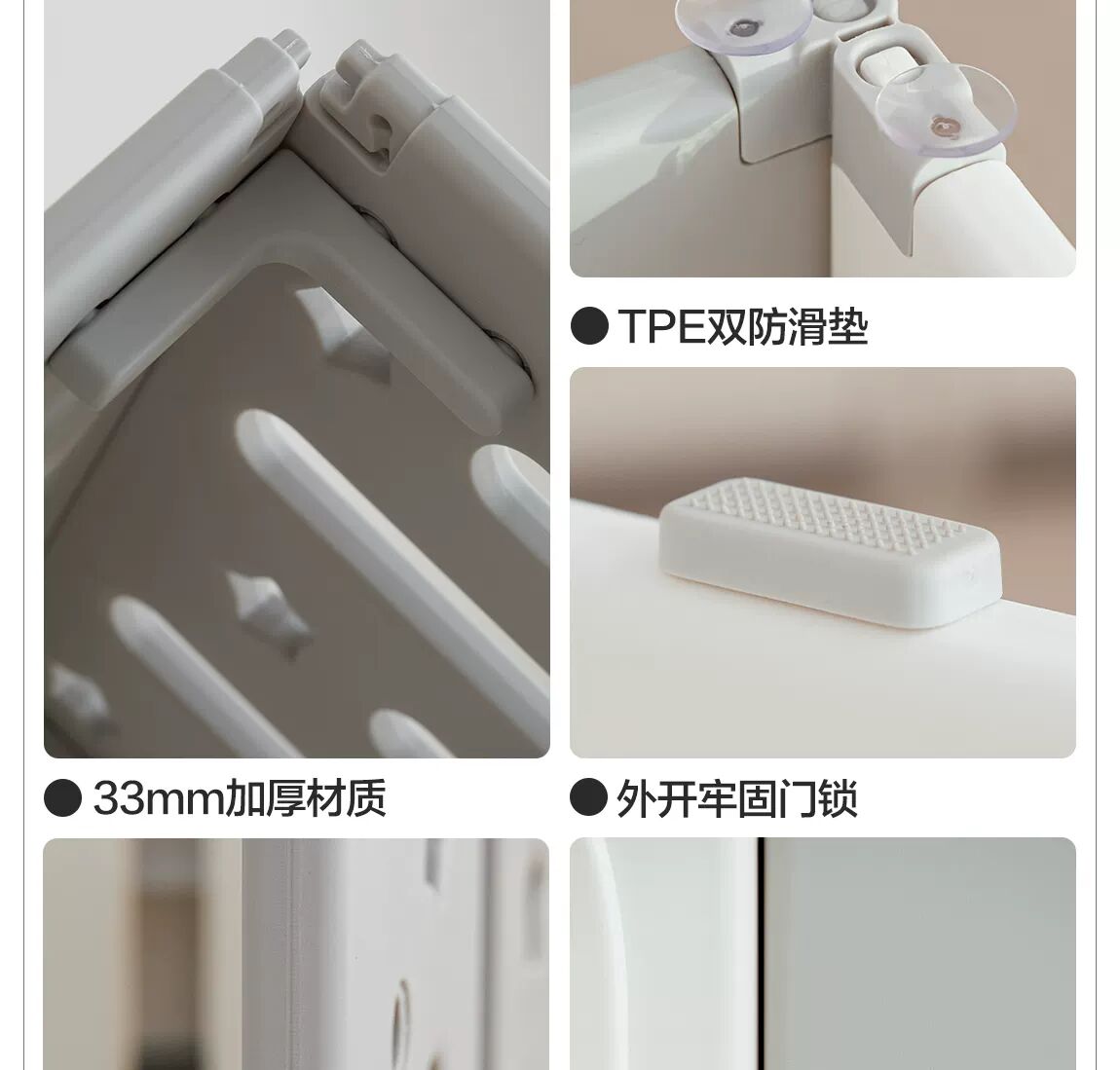 ● TPE双防滑垫

● 33mm加厚材质

● 外开牢固门锁