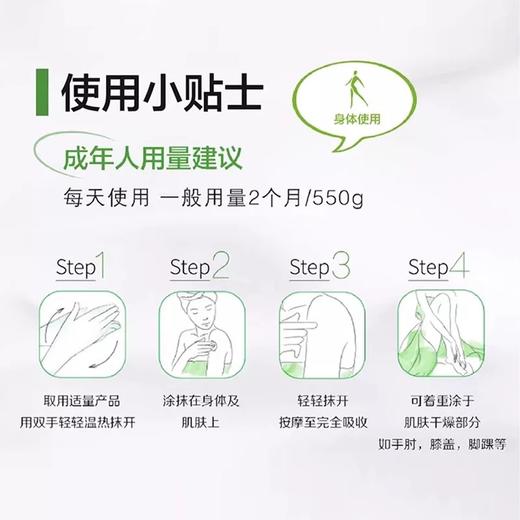 使用小贴士

身体使用

成年人用量建议

每天使用 一般用量2个月/550g

Step1

取用适量产品
用双手轻轻温热抹开

Step2

涂抹在身体及
肌肤上

Step3

轻轻抹开
按摩至完全吸收

Step4

可着重涂于
肌肤干燥部分
如手肘，膝盖，脚踝等